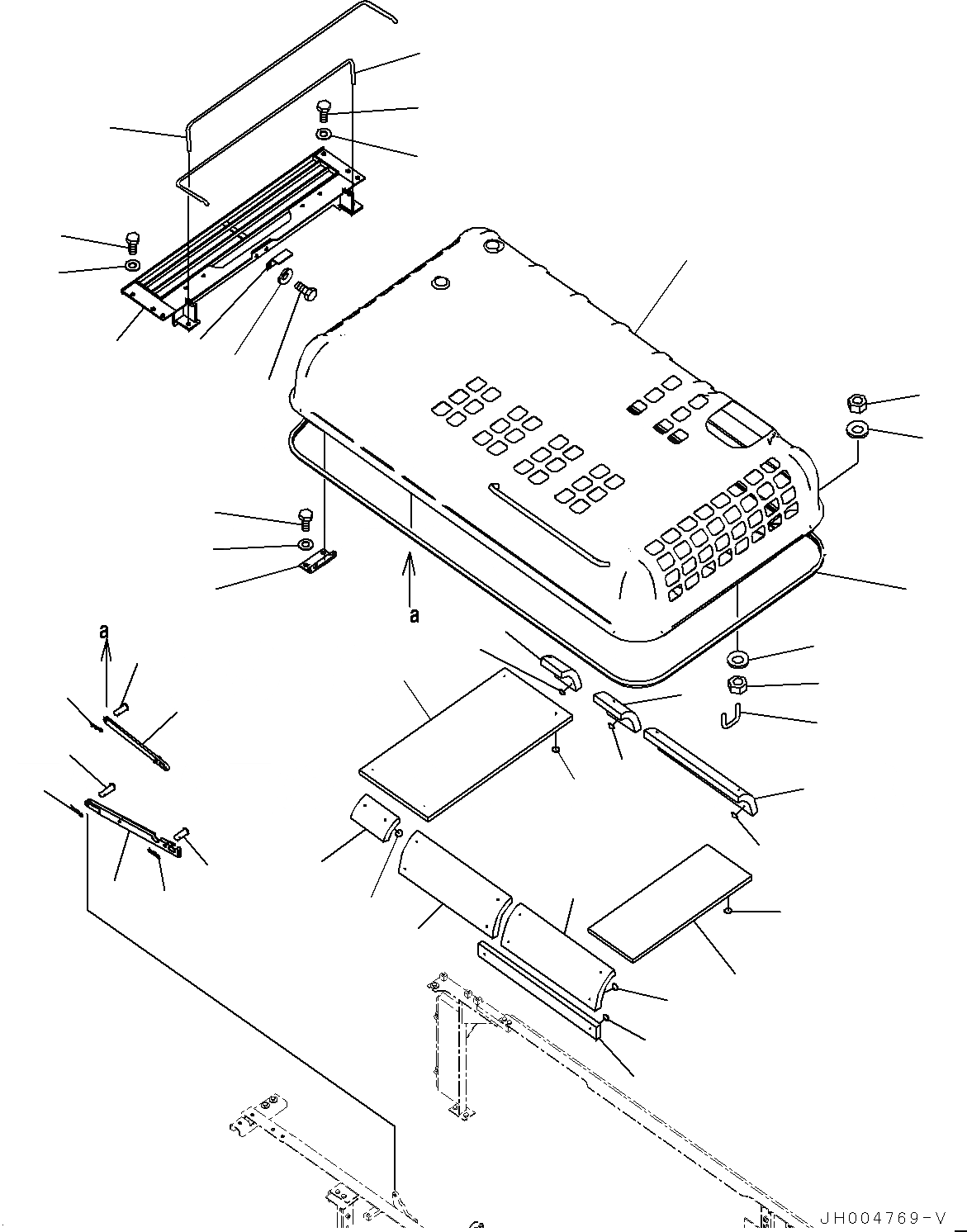 a

a

JH004769-V