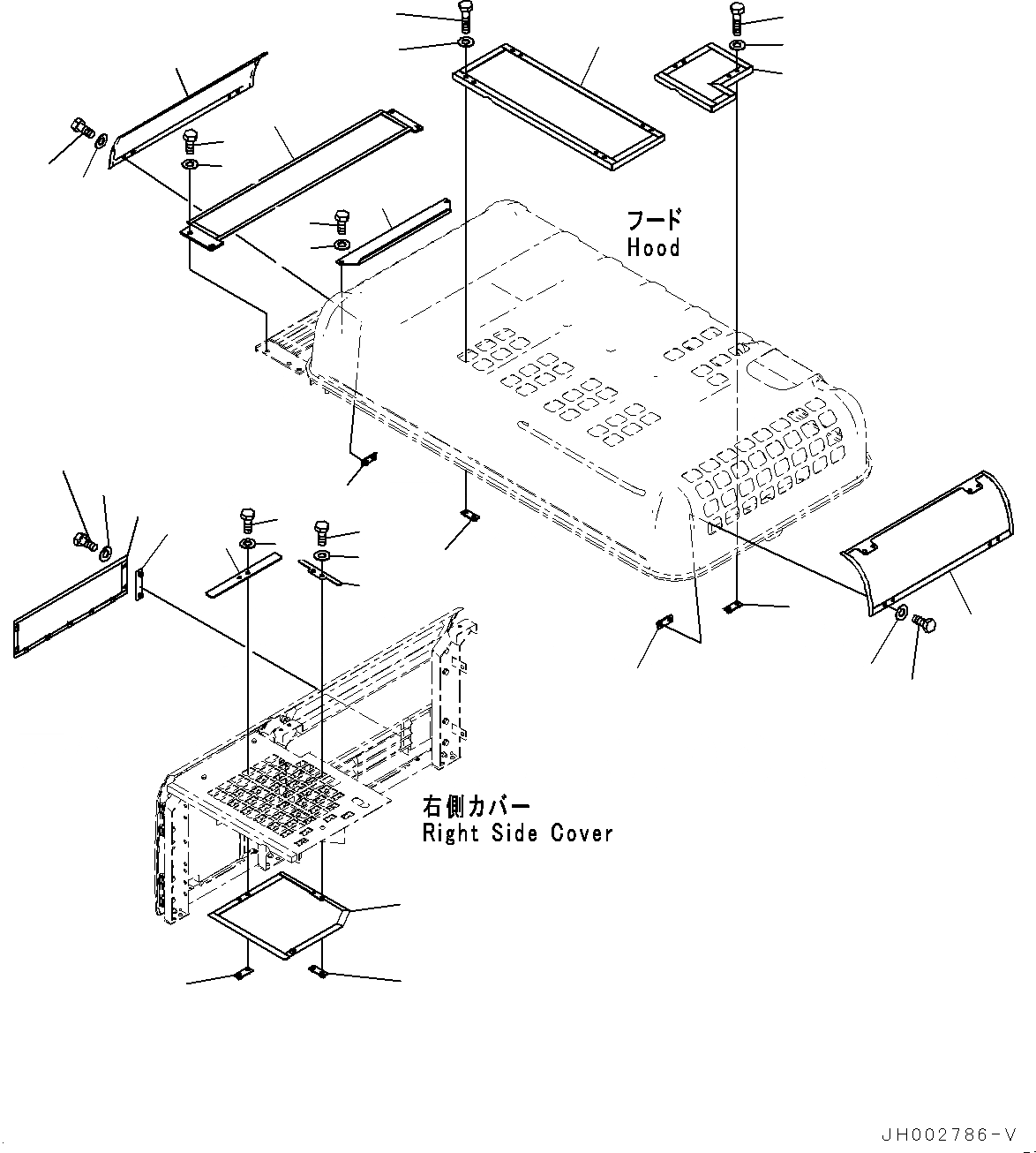 フード
Hood

右側カバー
Right Side Cover

JH002786-V