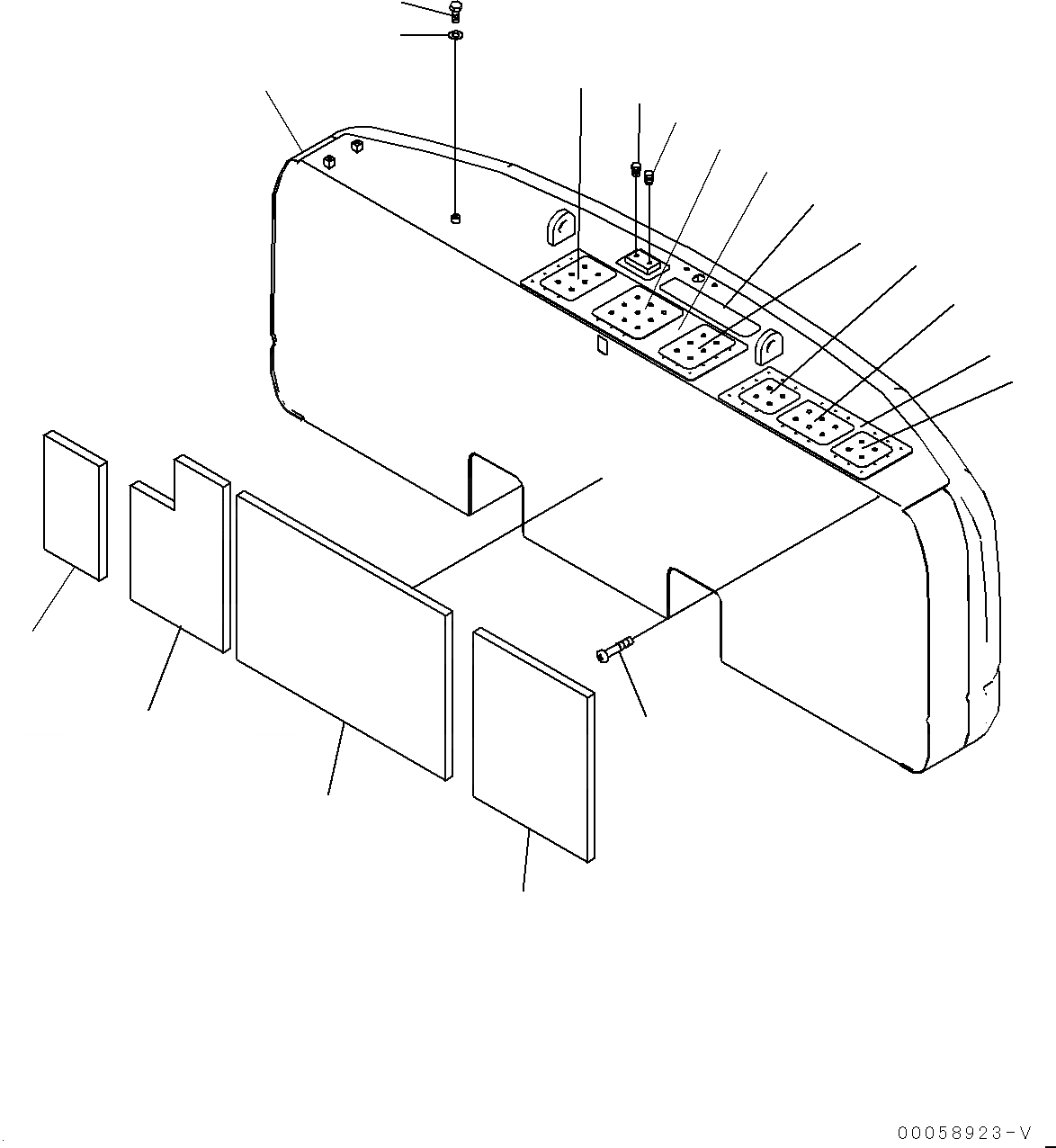 00058923-V