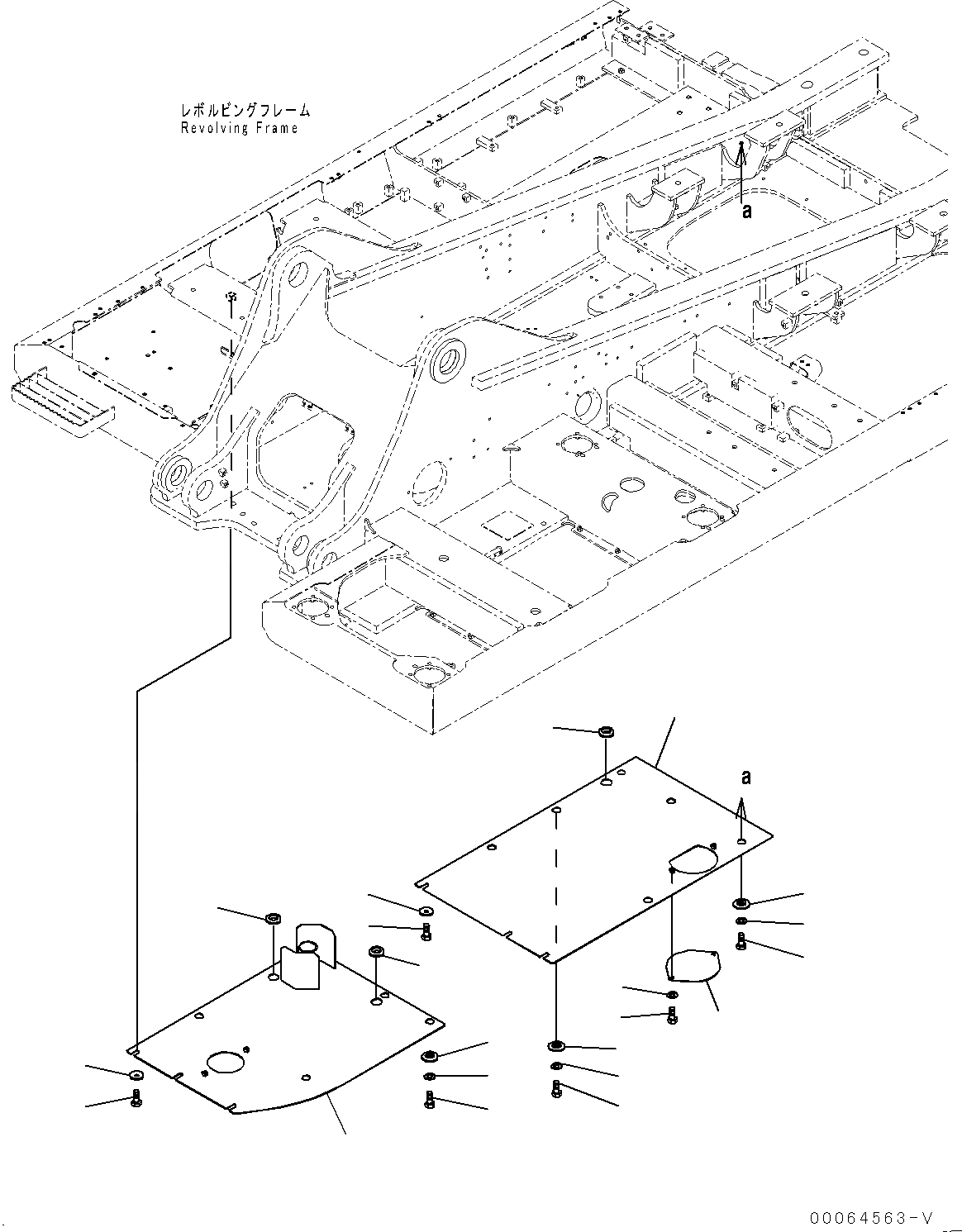 レボルビングフレーム
Revolving Frame

a

a

00064563-V