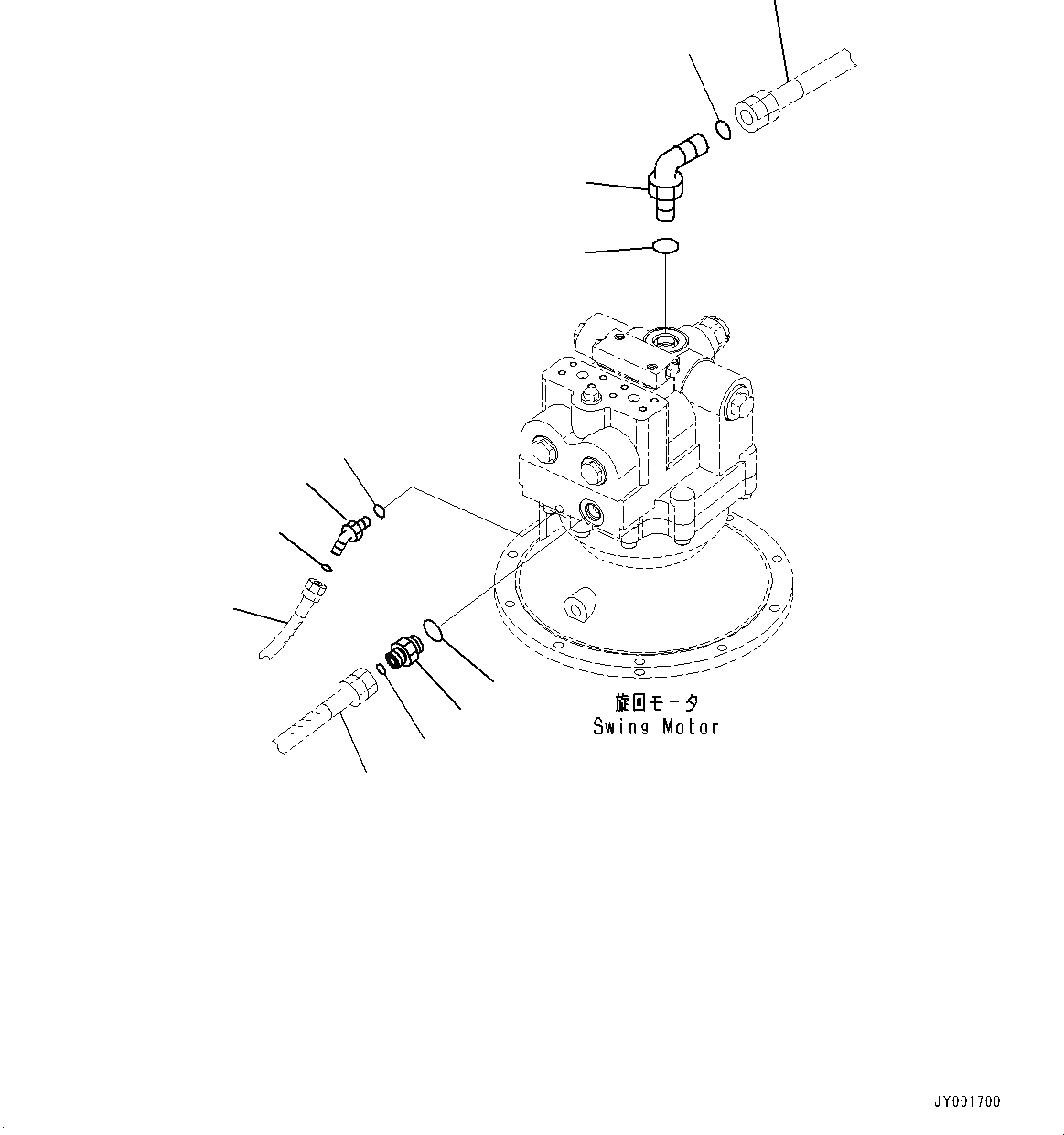 旋回モータ
Swing Motor

JY001700