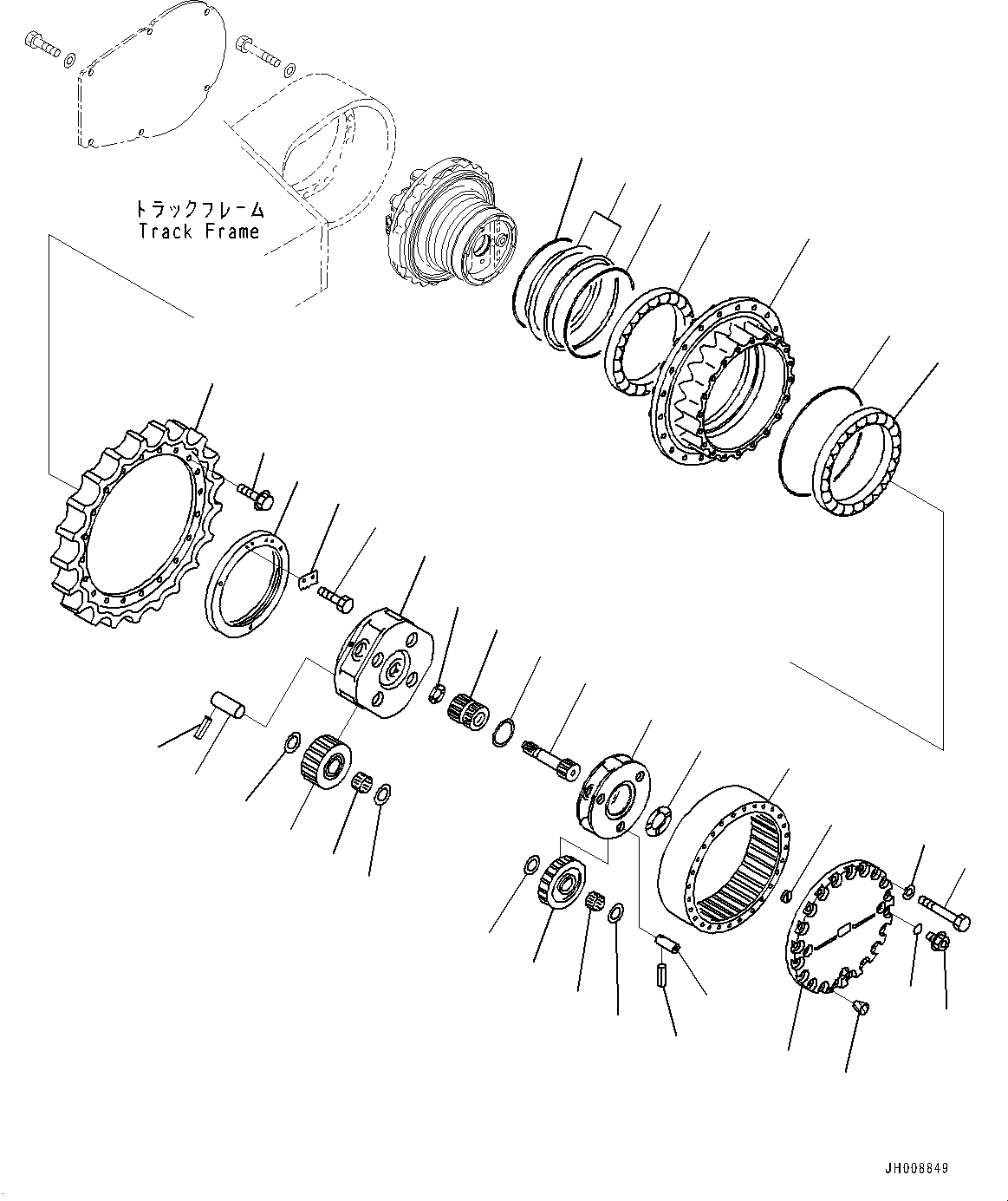 トラックフレーム
Track Frame

JH008849