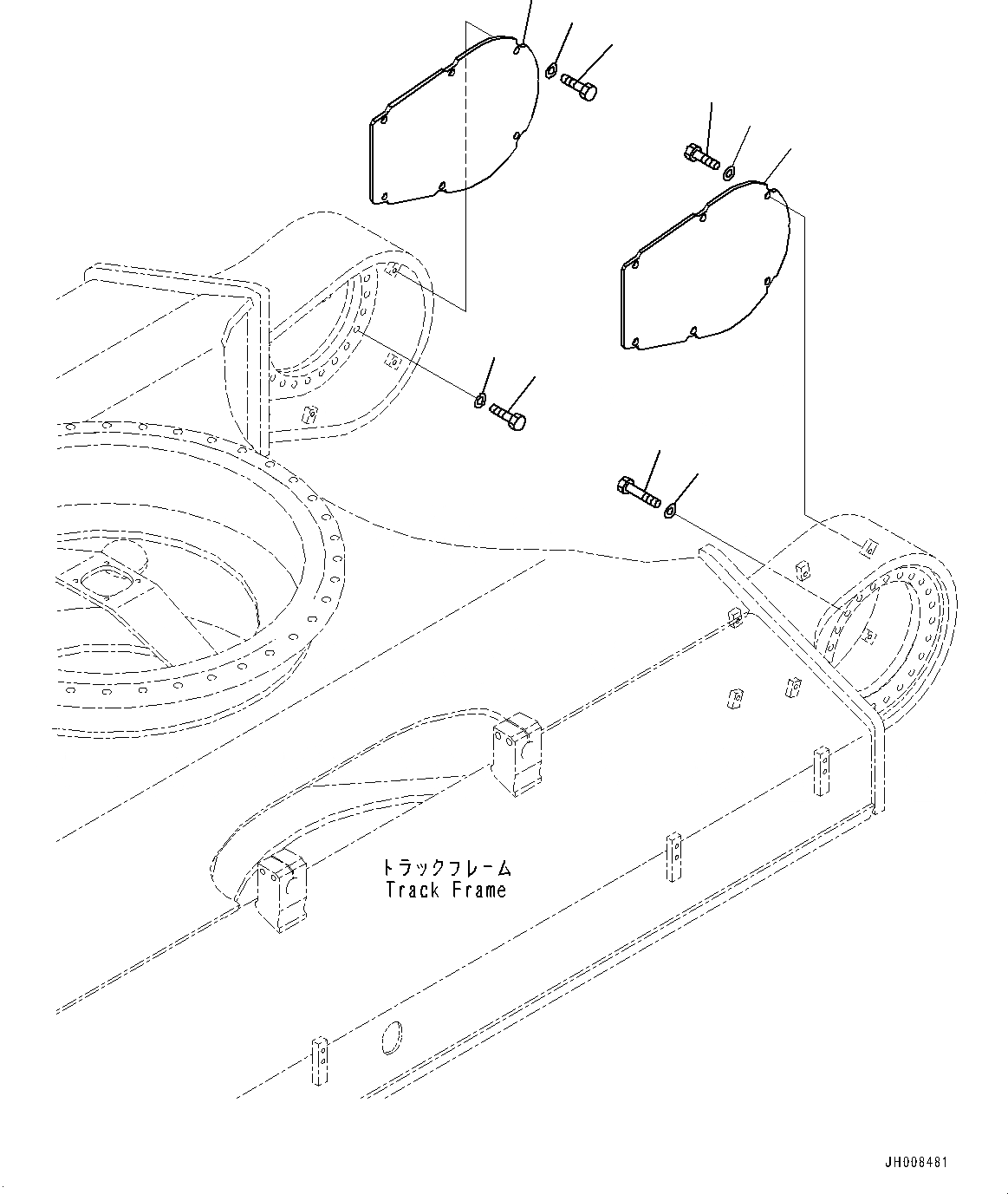 トラックフレーム
Track Frame

JH008481