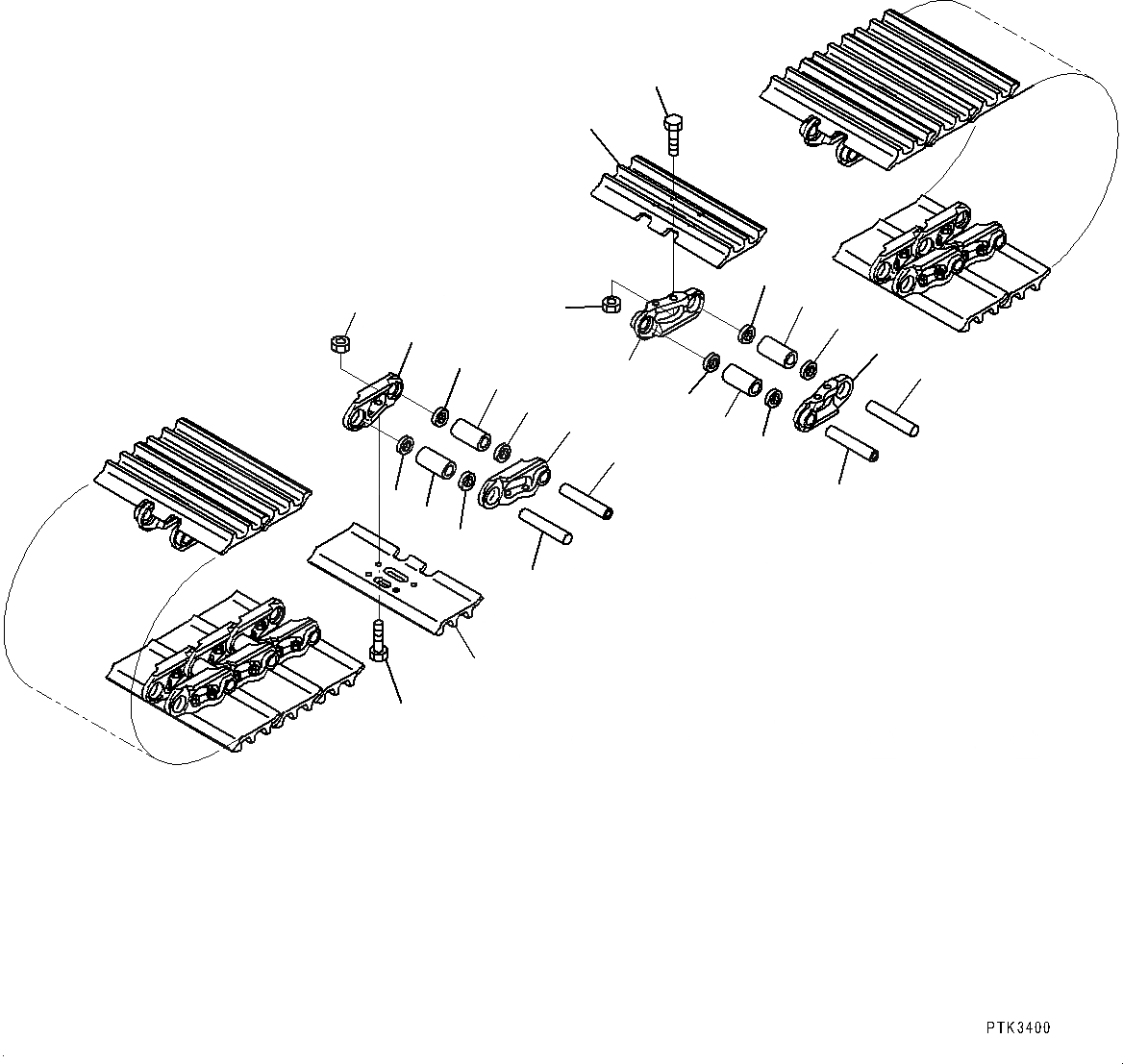 PTK3400