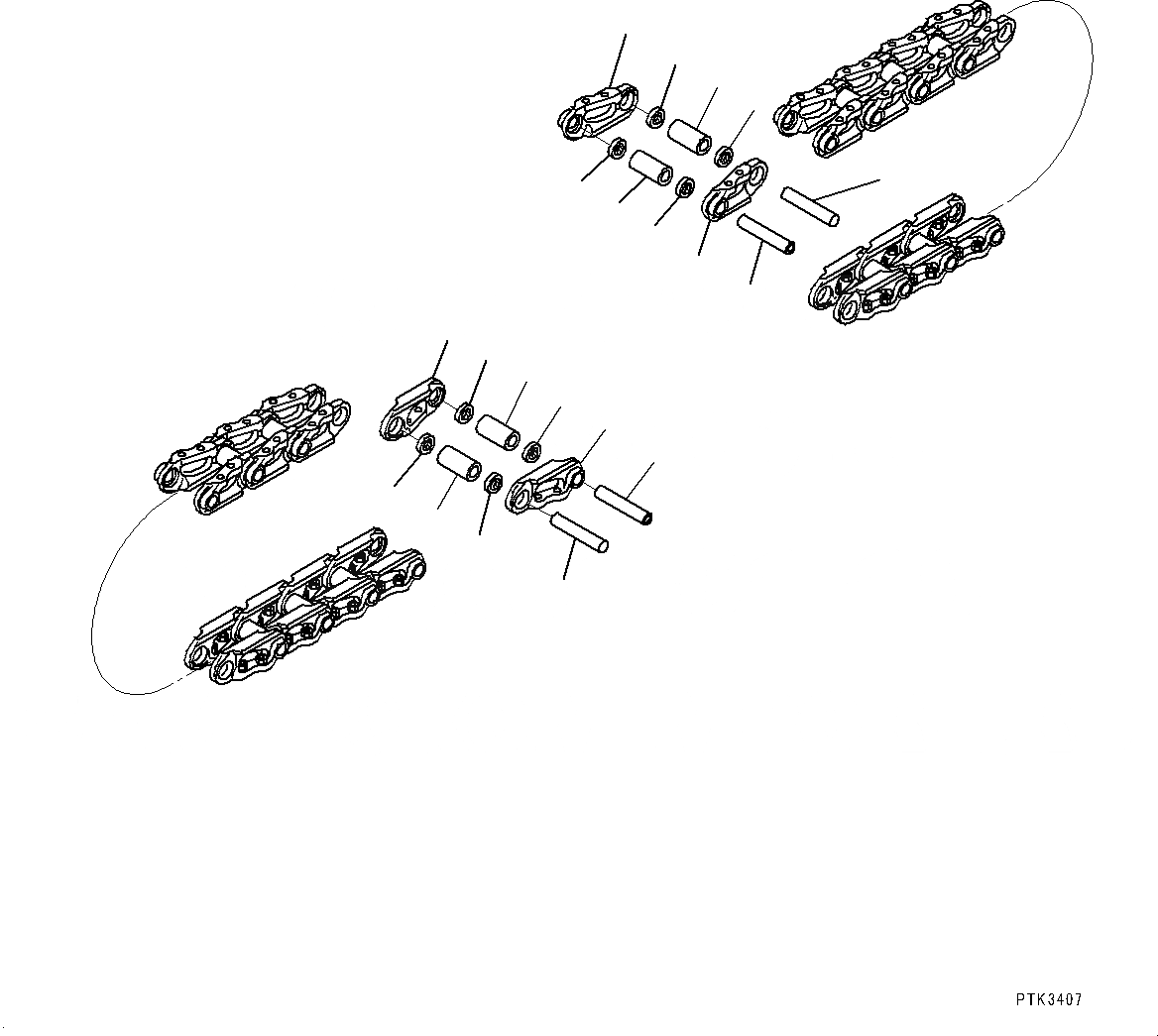 PTK3407