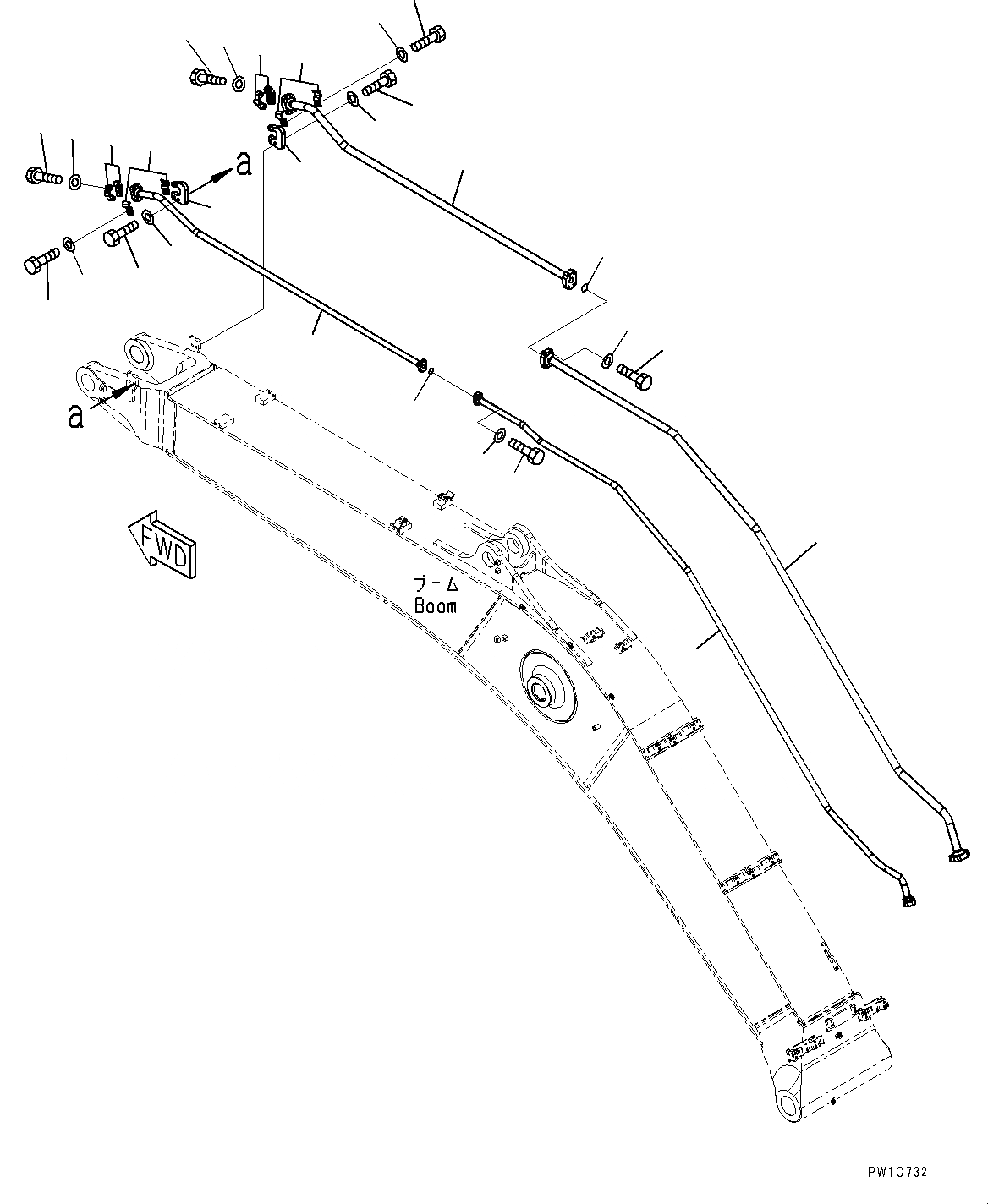 a
a
FWD
ブーム
Boom
PW1C732