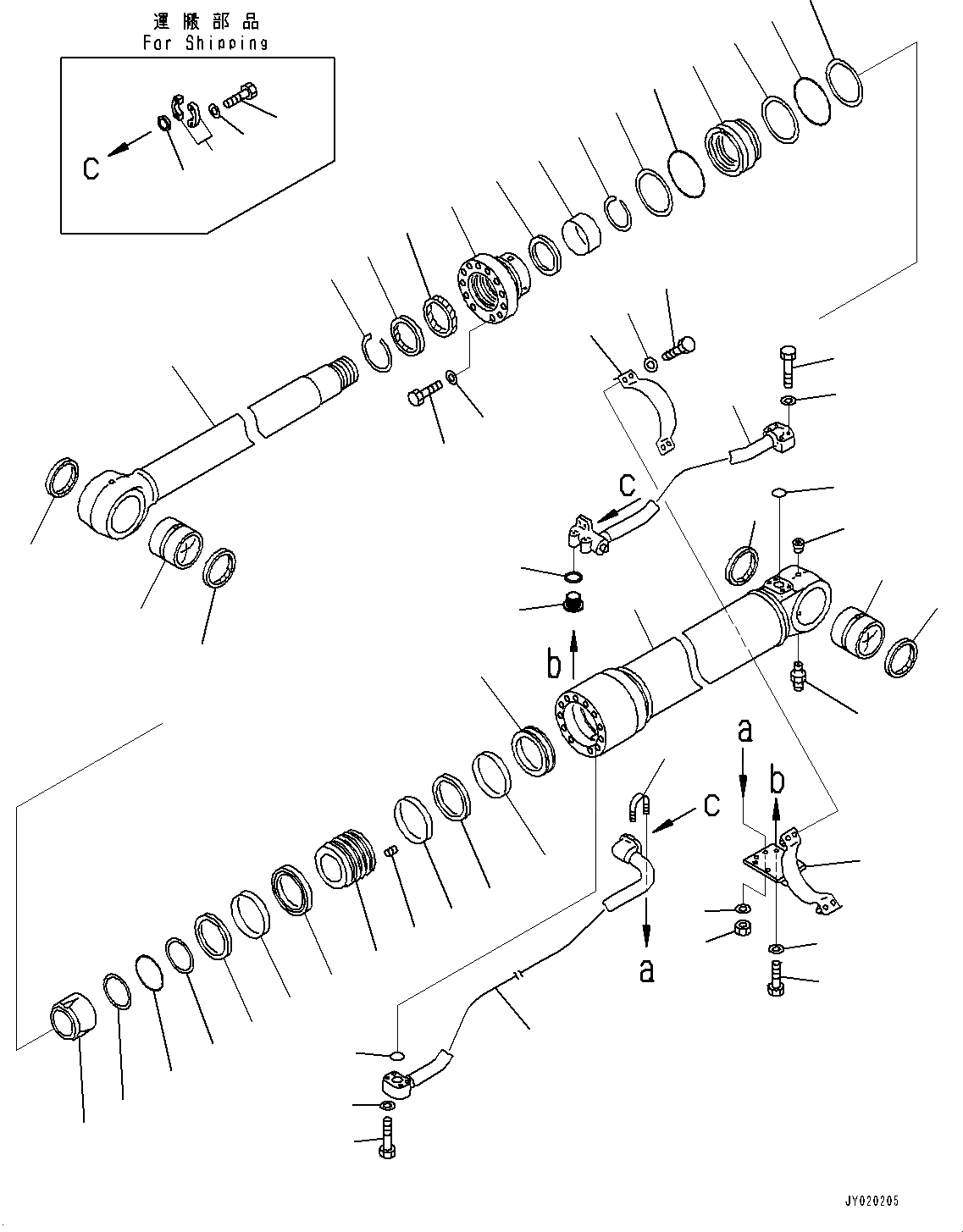 運搬部品
For Shipping

C

C

b

a

b

C

a

JY020205