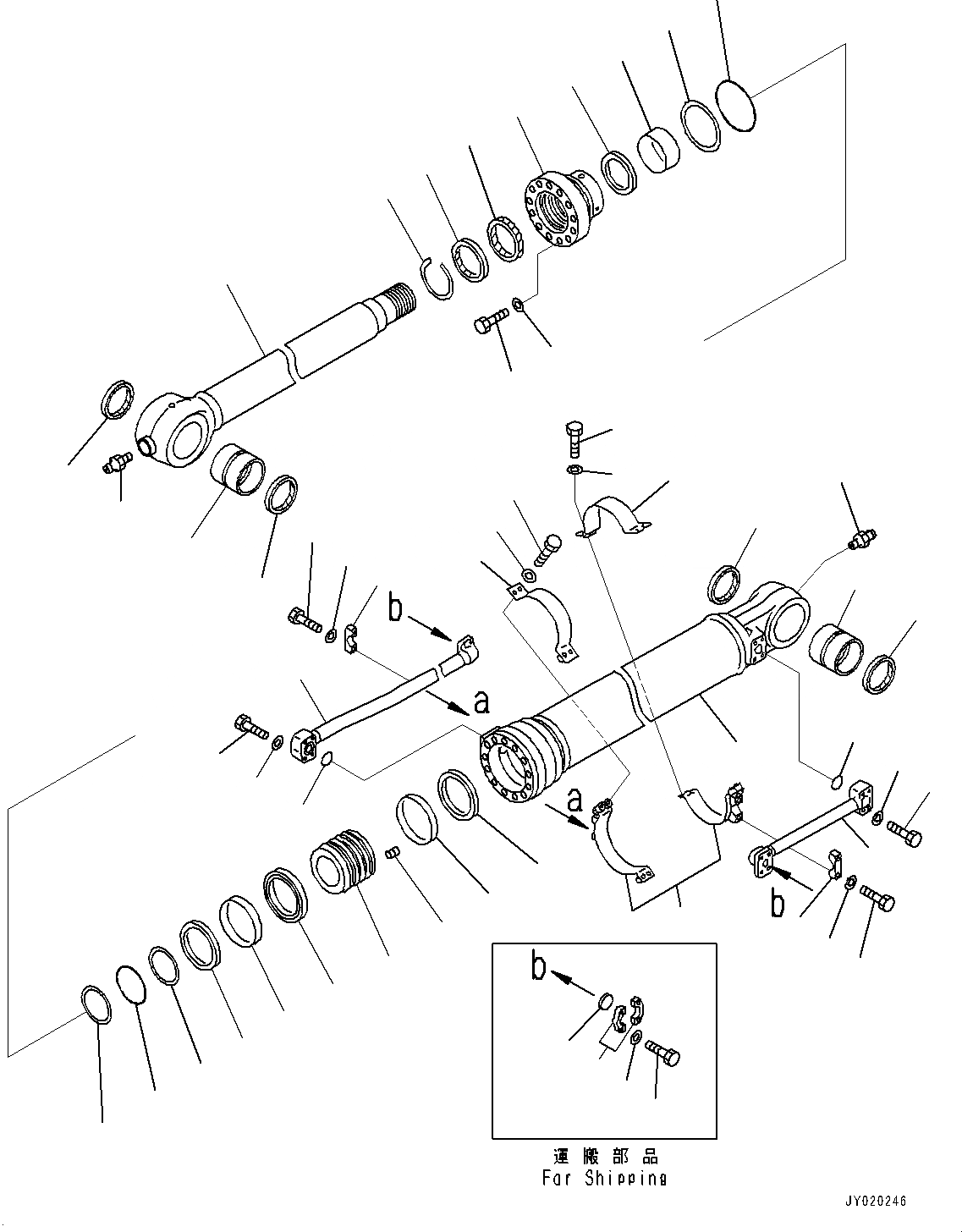 b

a

a

b

b

運搬部品
For Shipping

JY020246