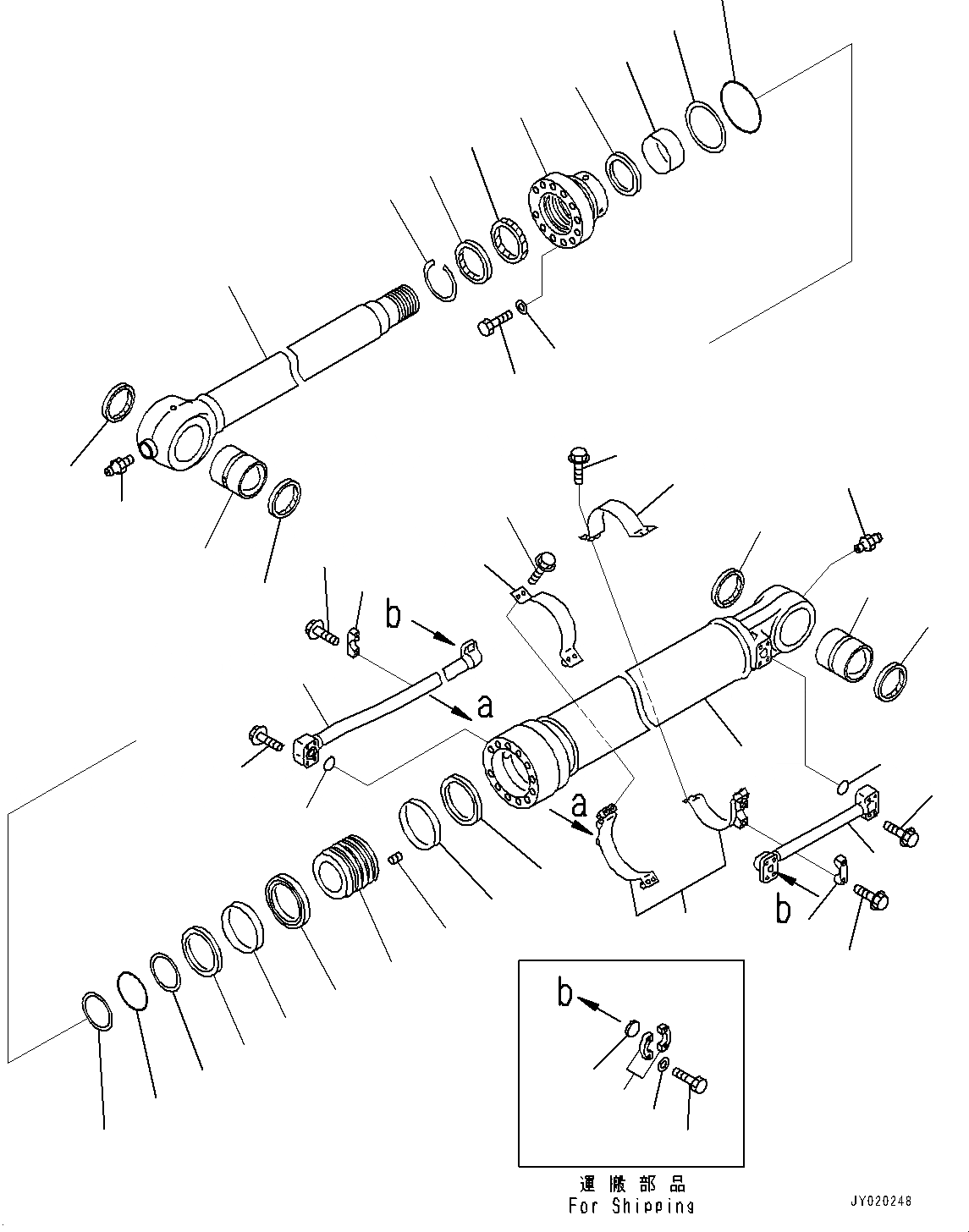 b
a
a
b
b
運搬部品
For Shipping
JY020248