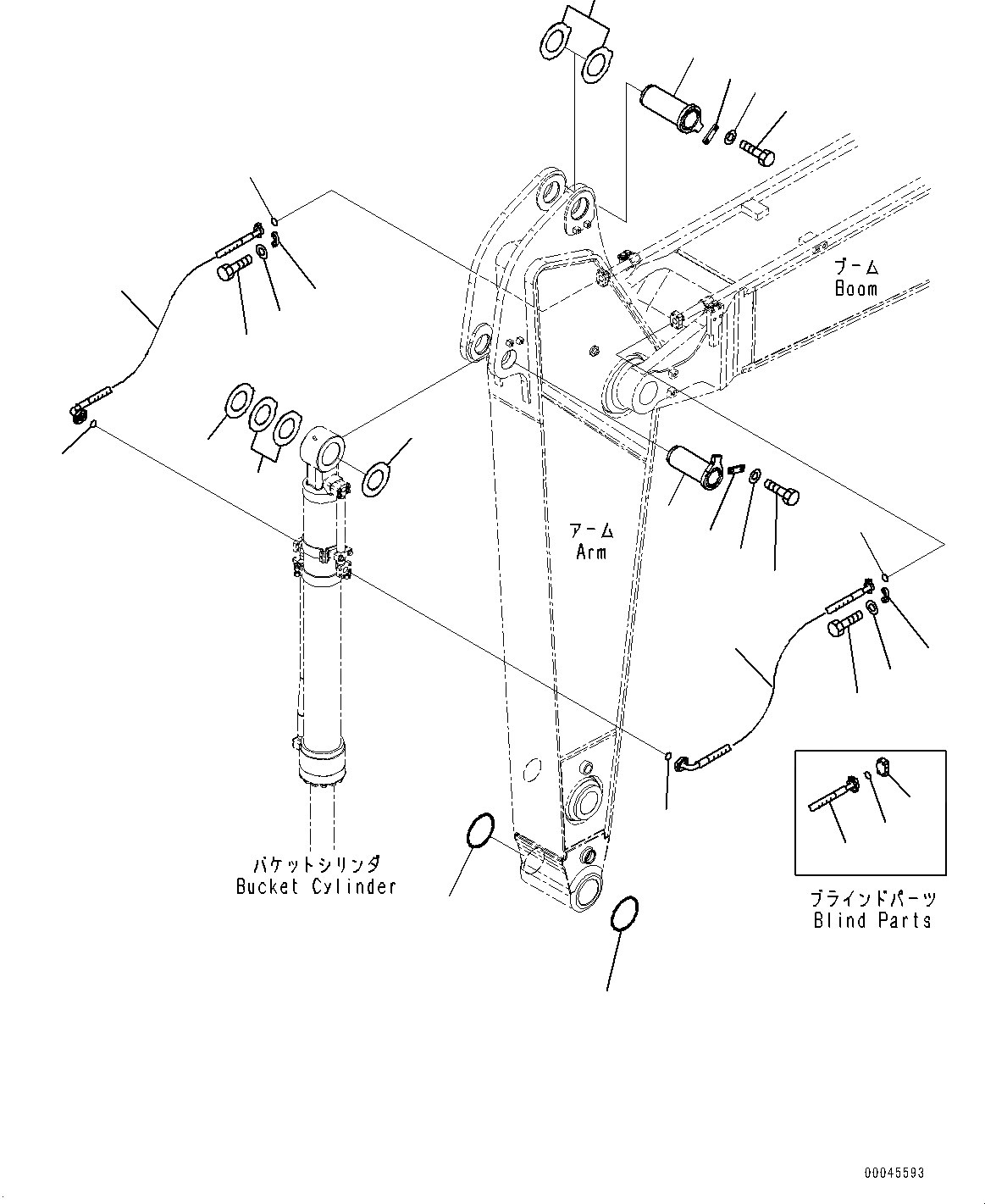 ブーム
Boom

アーム
Arm

バケットシリンダ
Bucket Cylinder

ブラインドパーツ
Blind Parts

00045593