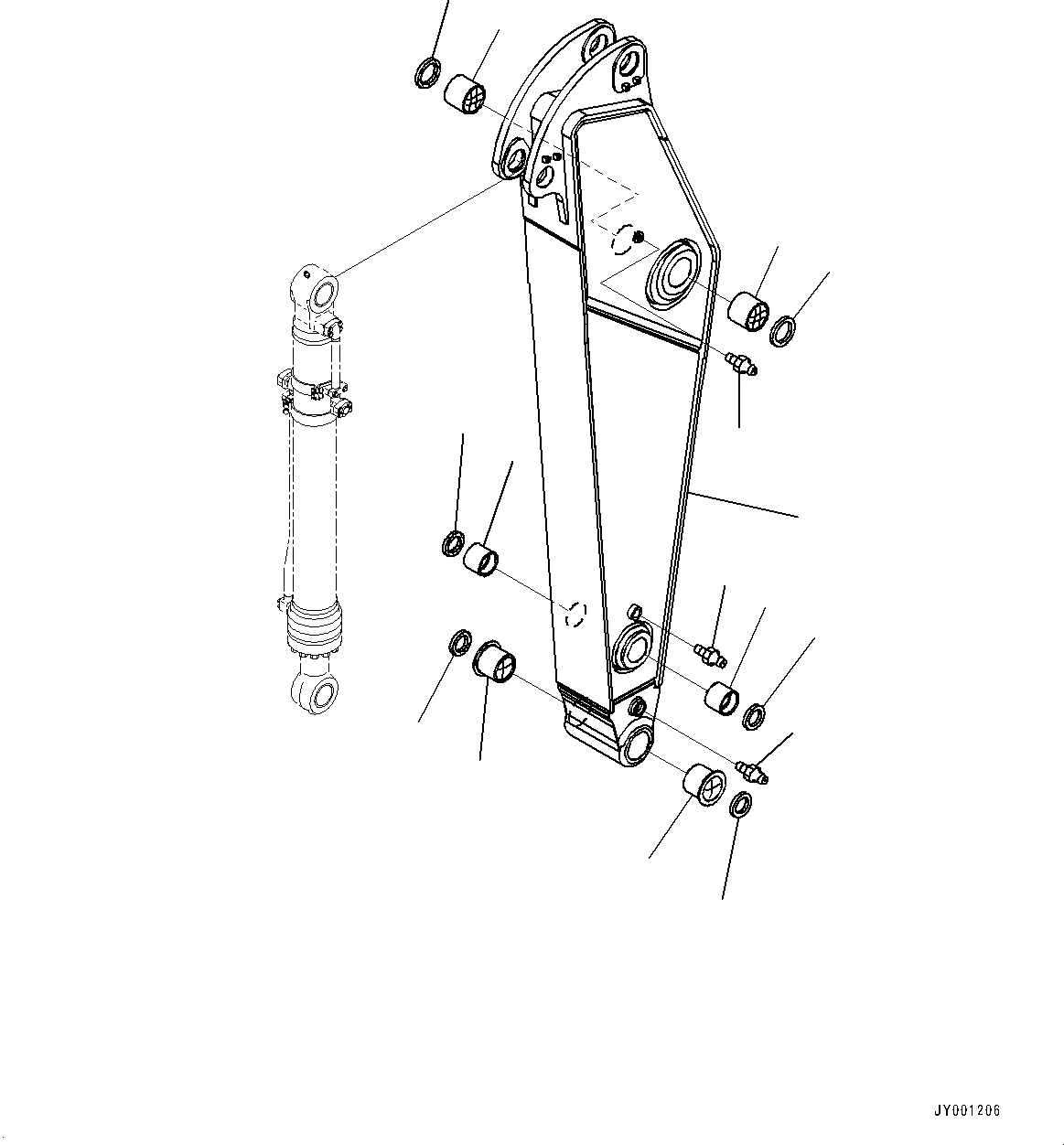 JY001206