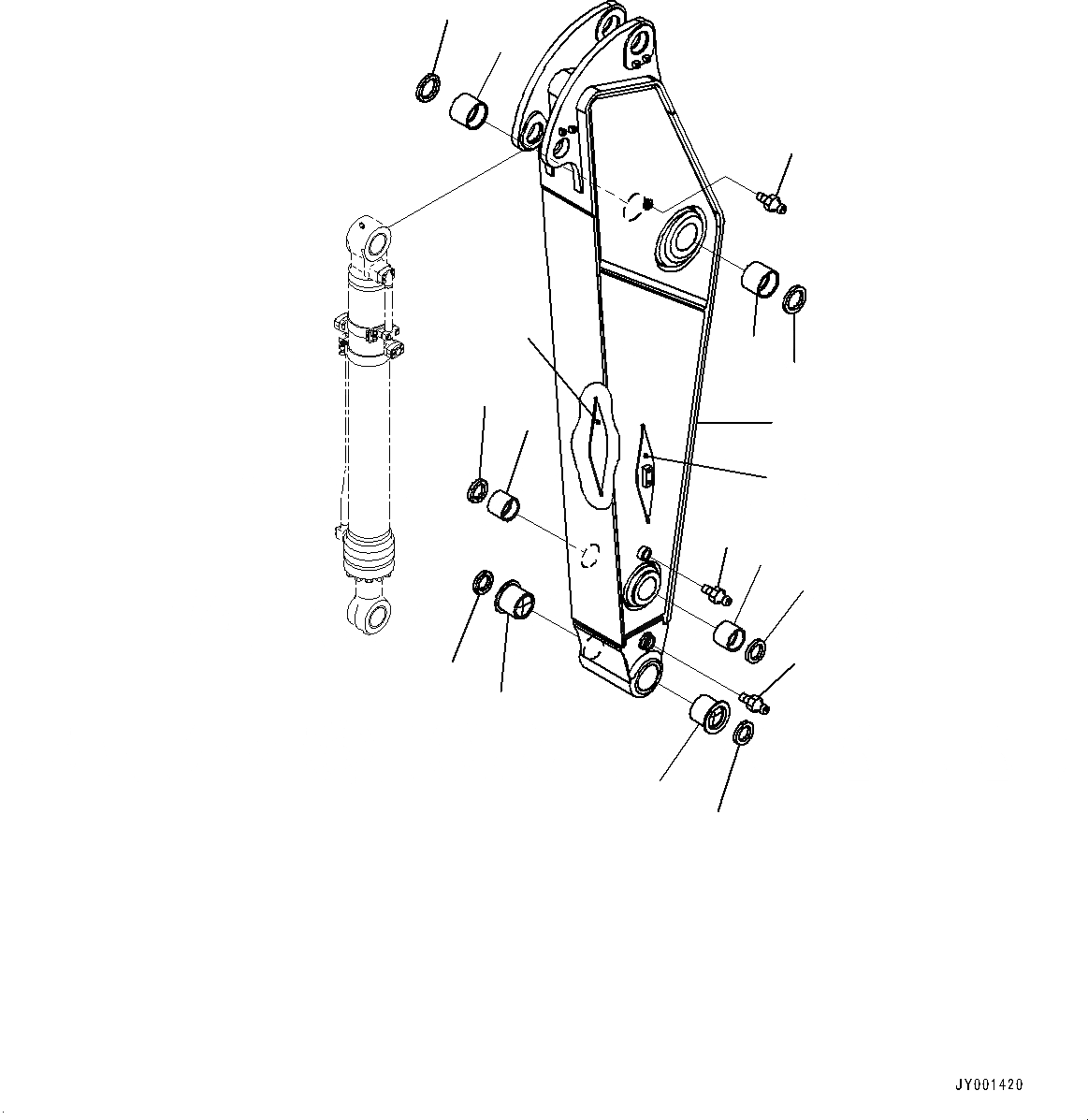 JY001420