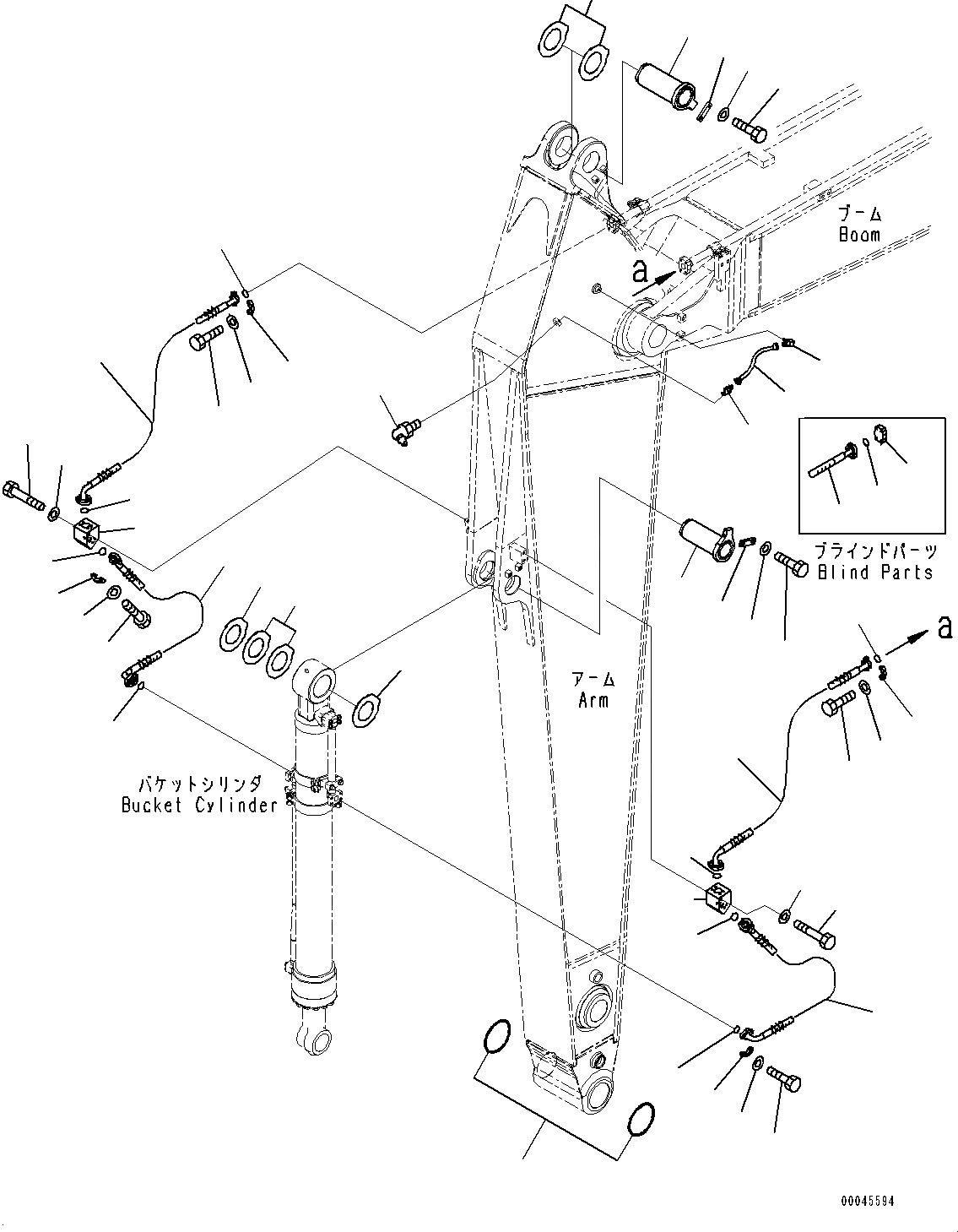 ブーム
Boom

a

ブラインドパーツ
Blind Parts

a

アーム
Arm

バケットシリンダ
Bucket Cylinder

00045594