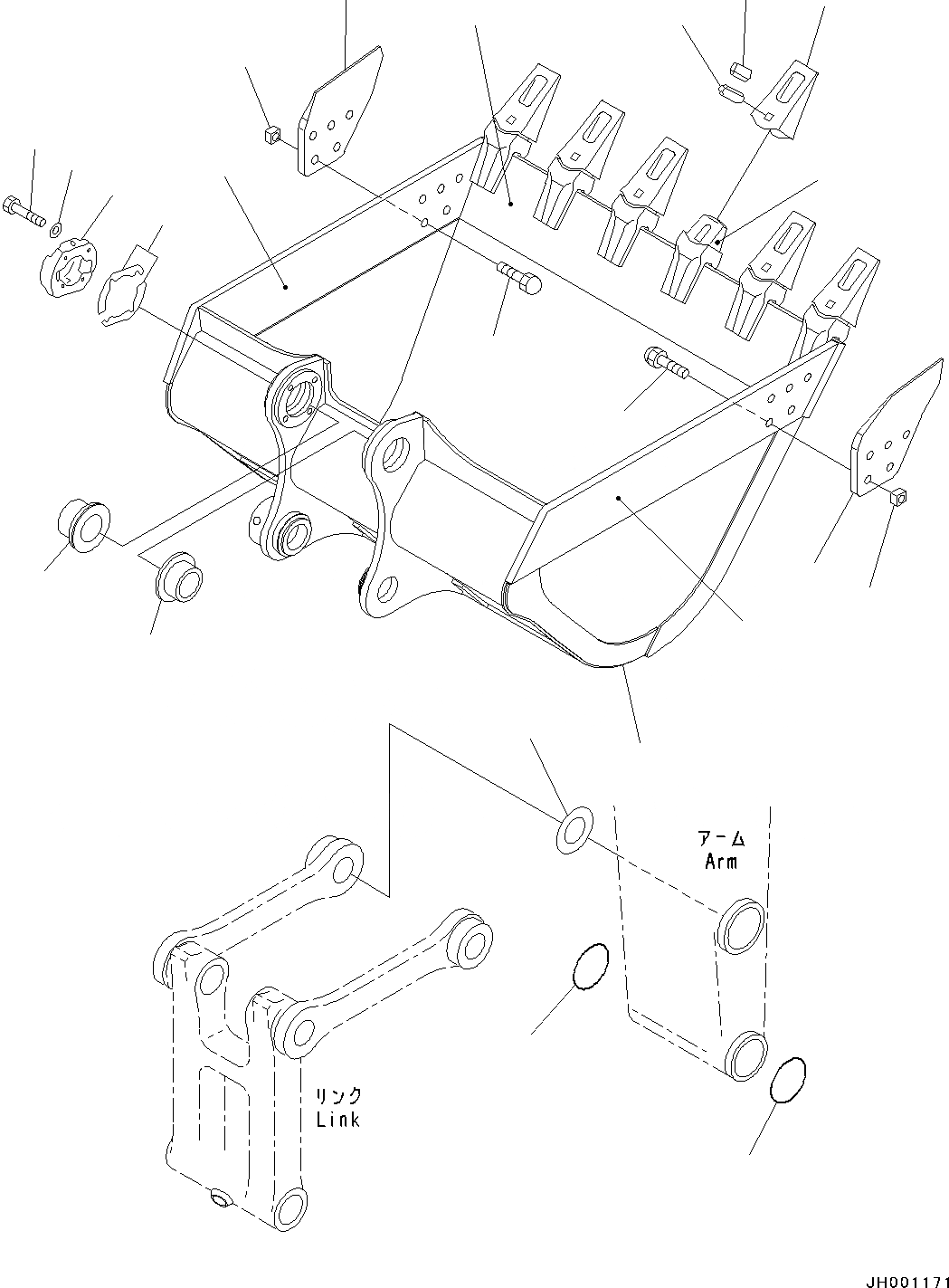 アーム
Arm

リンク
Link

JH001171