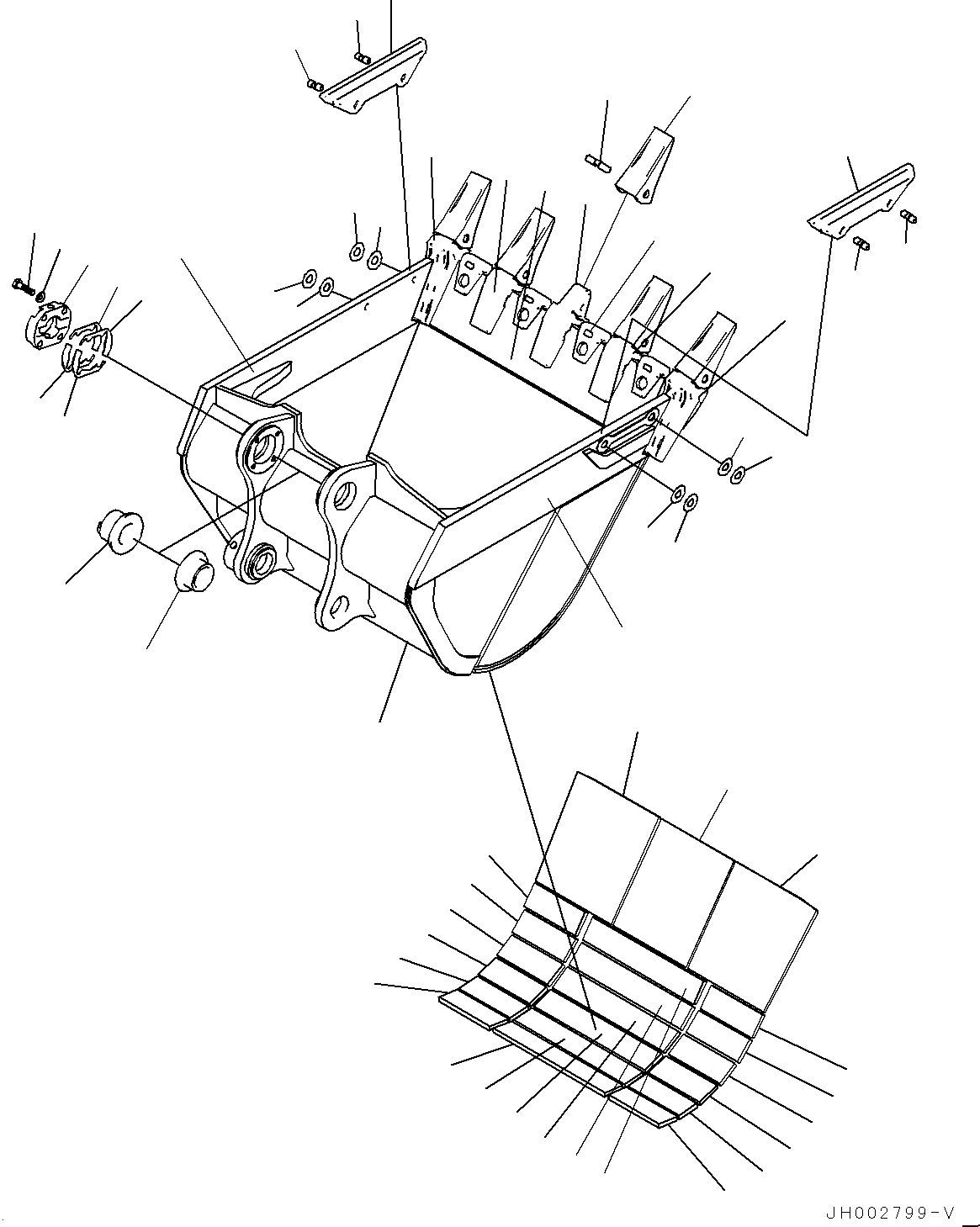 JH002799-V