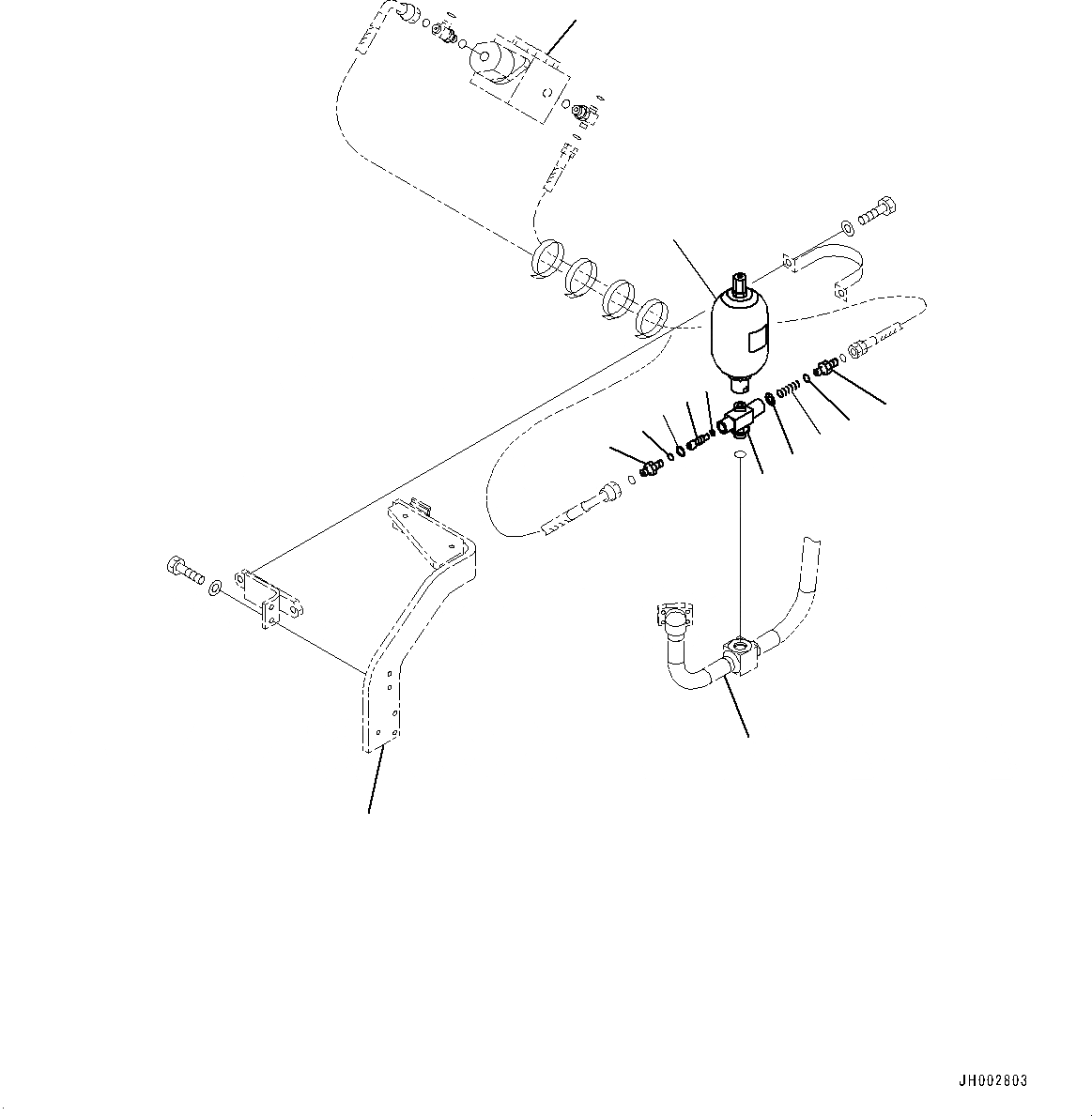 JH002803