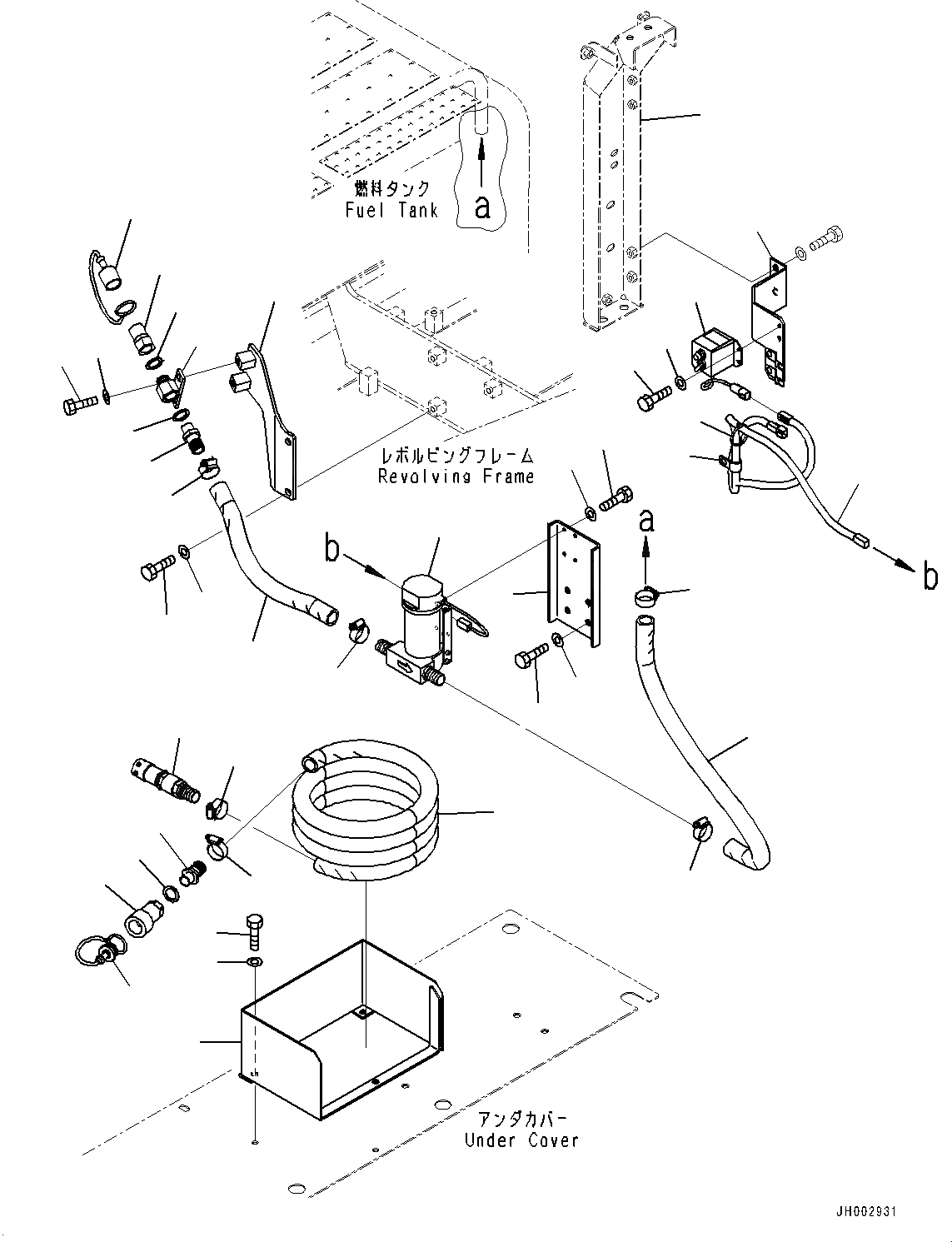 燃料タンク
Fuel Tank

a

レボルビングフレーム
Revolving Frame

b

a

b

アンダカバー
Under Cover

JH002931