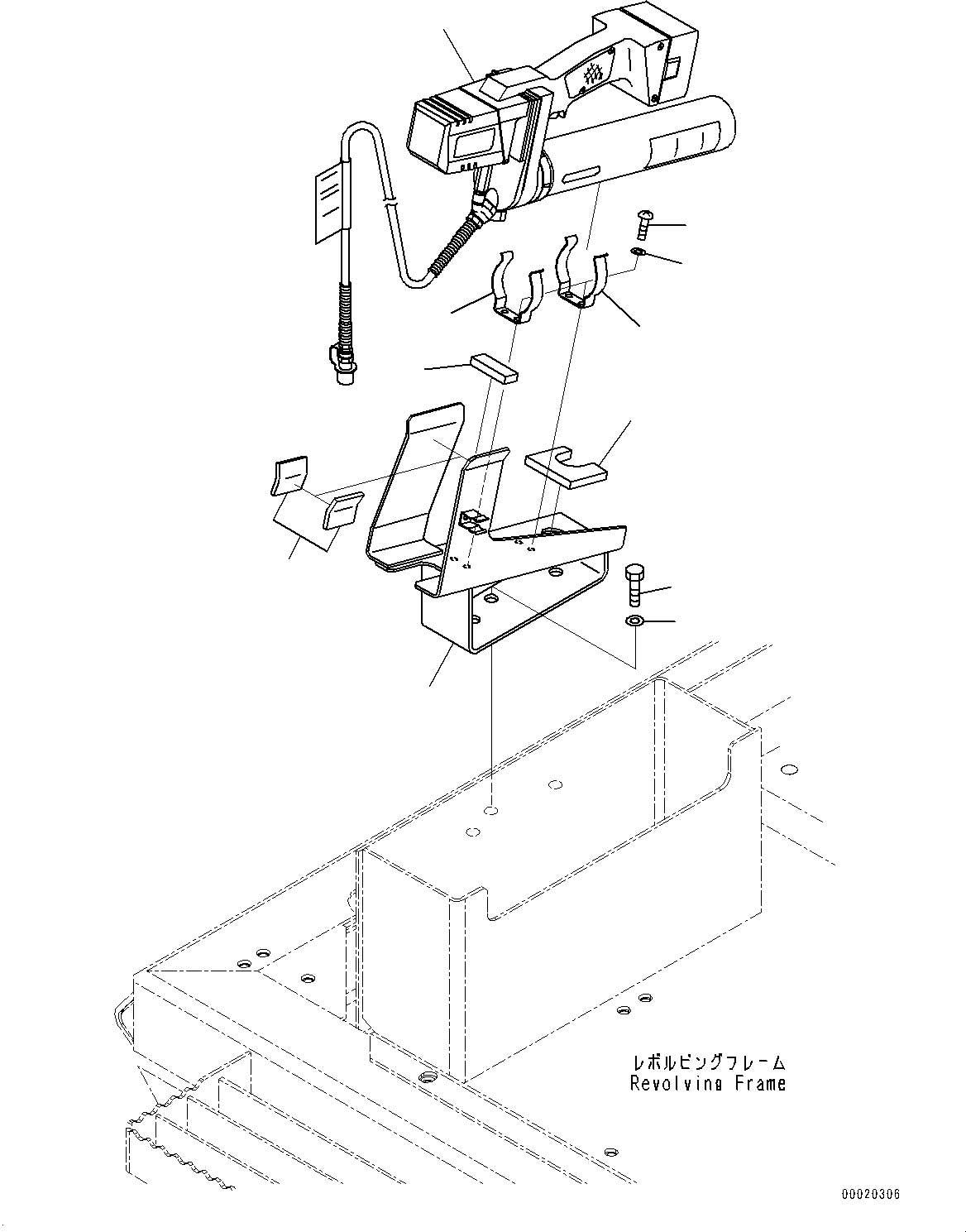 レボルビングフレーム
Revolving Frame

00020306