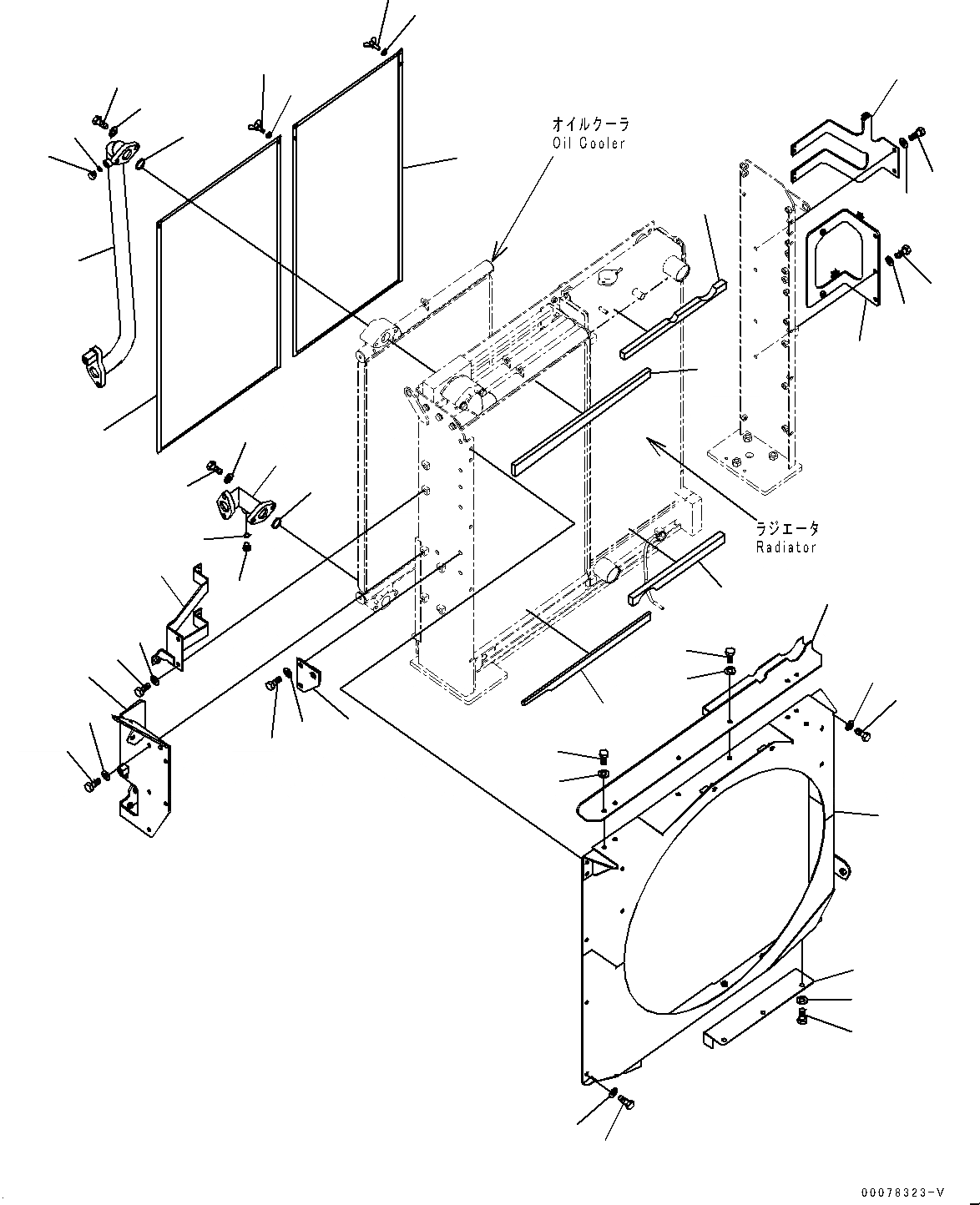 オイルクーラ
Oil Cooler

ラジエータ
Radiator

00078323-V