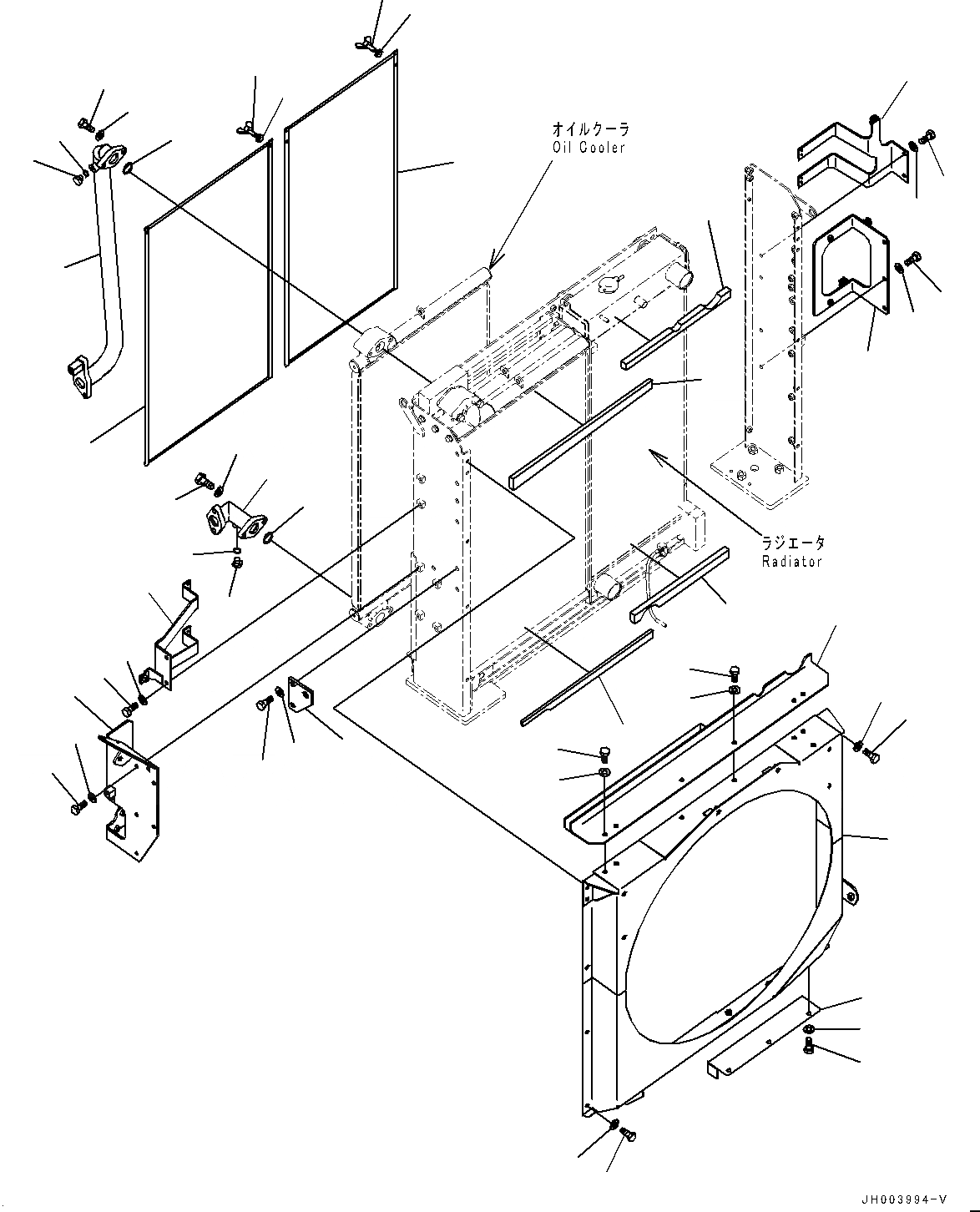 オイルクーラ
Oil Cooler

ラジエータ
Radiator

JH003994-V