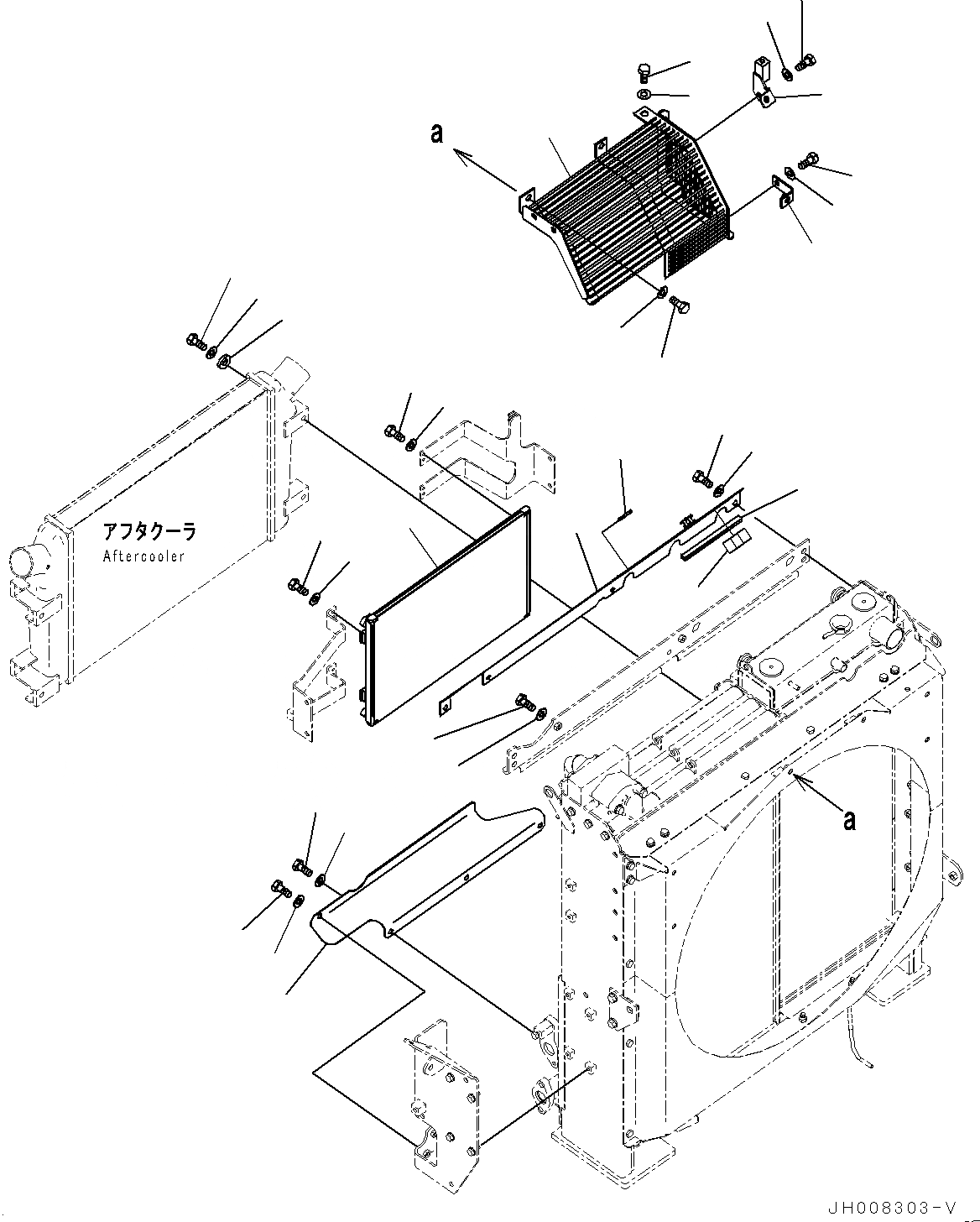 a

アフタクーラ
Aftercooler

a

JH008303-V