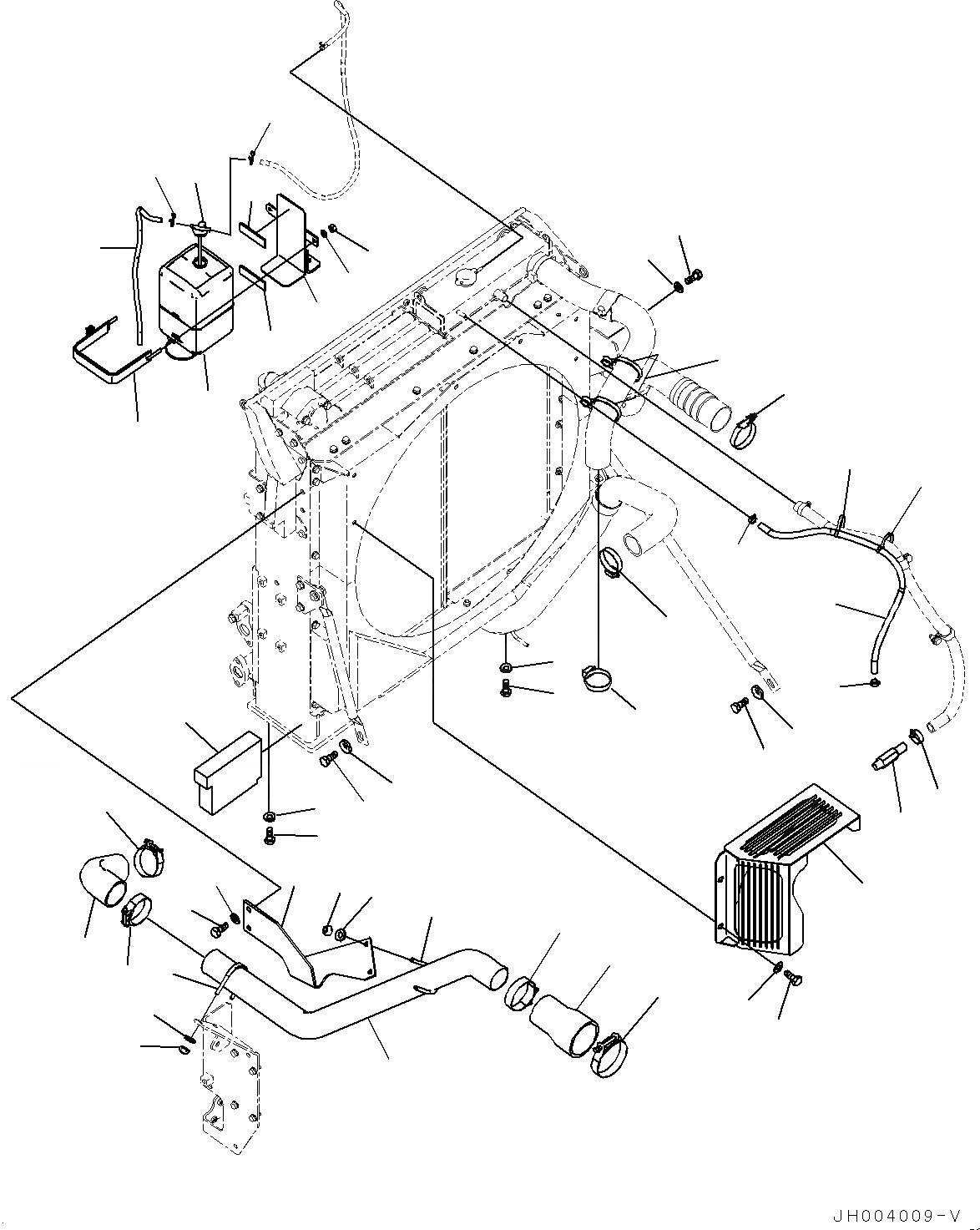 JH004009-V