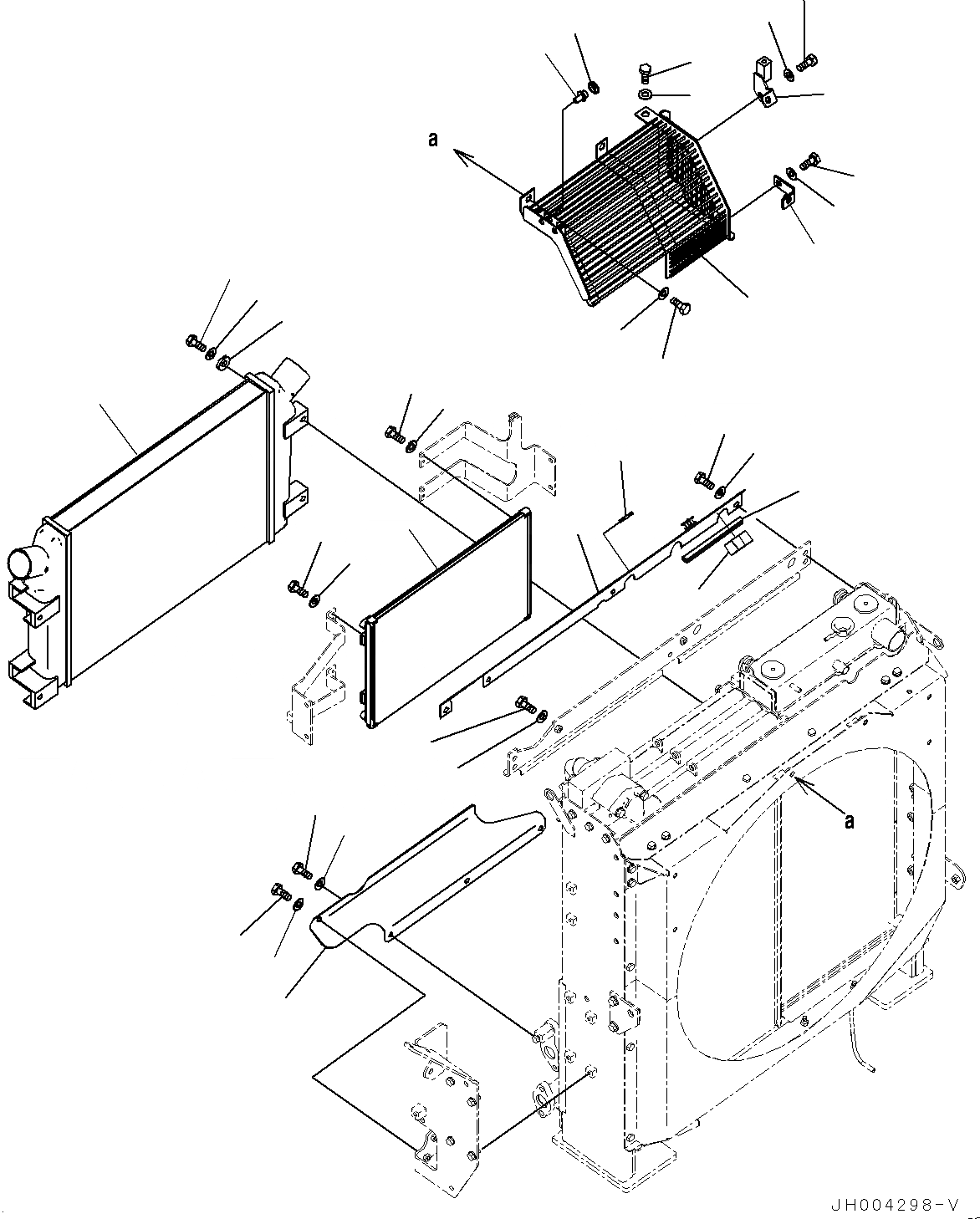 a

a

JH004298-V