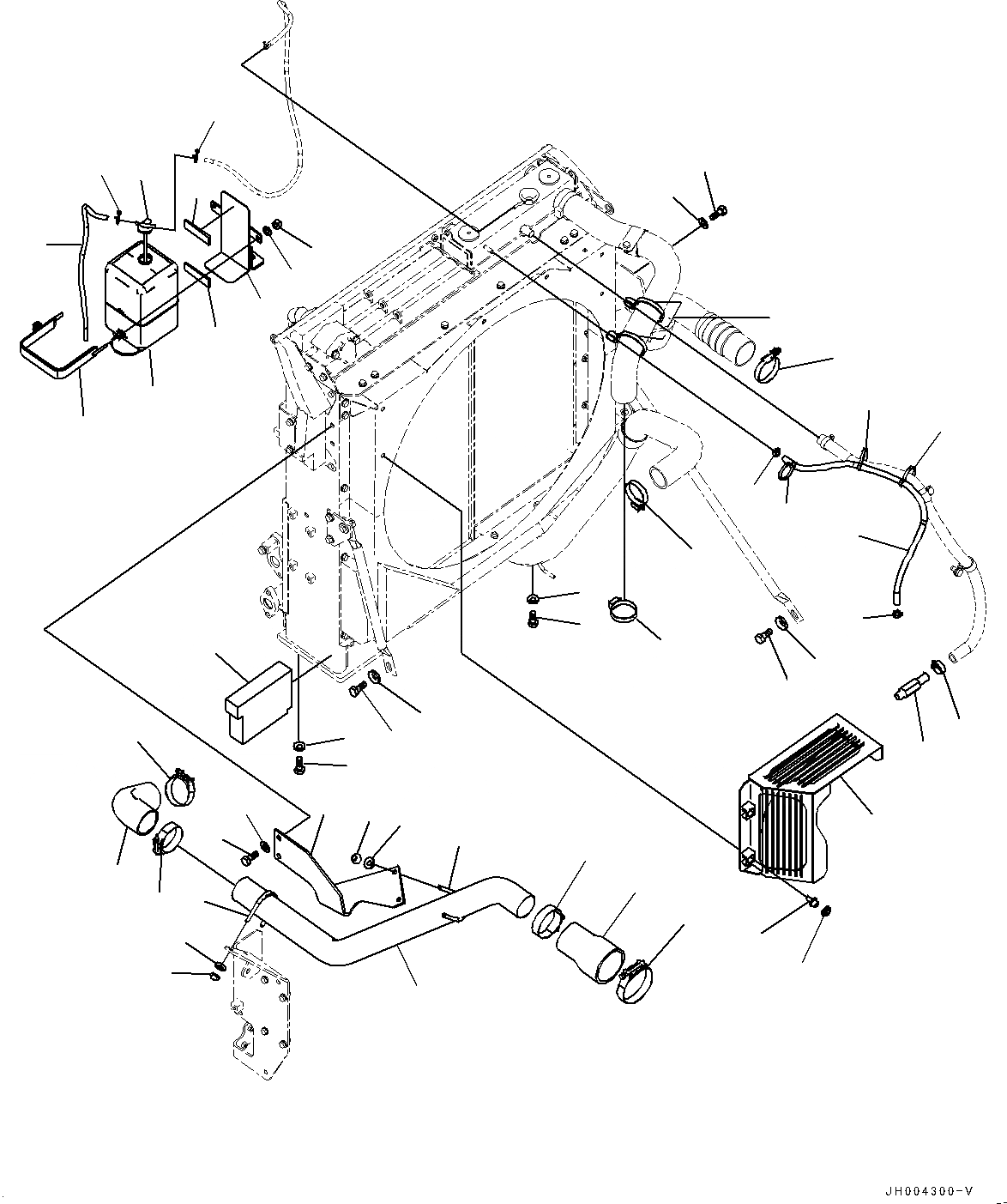 JH004300-V