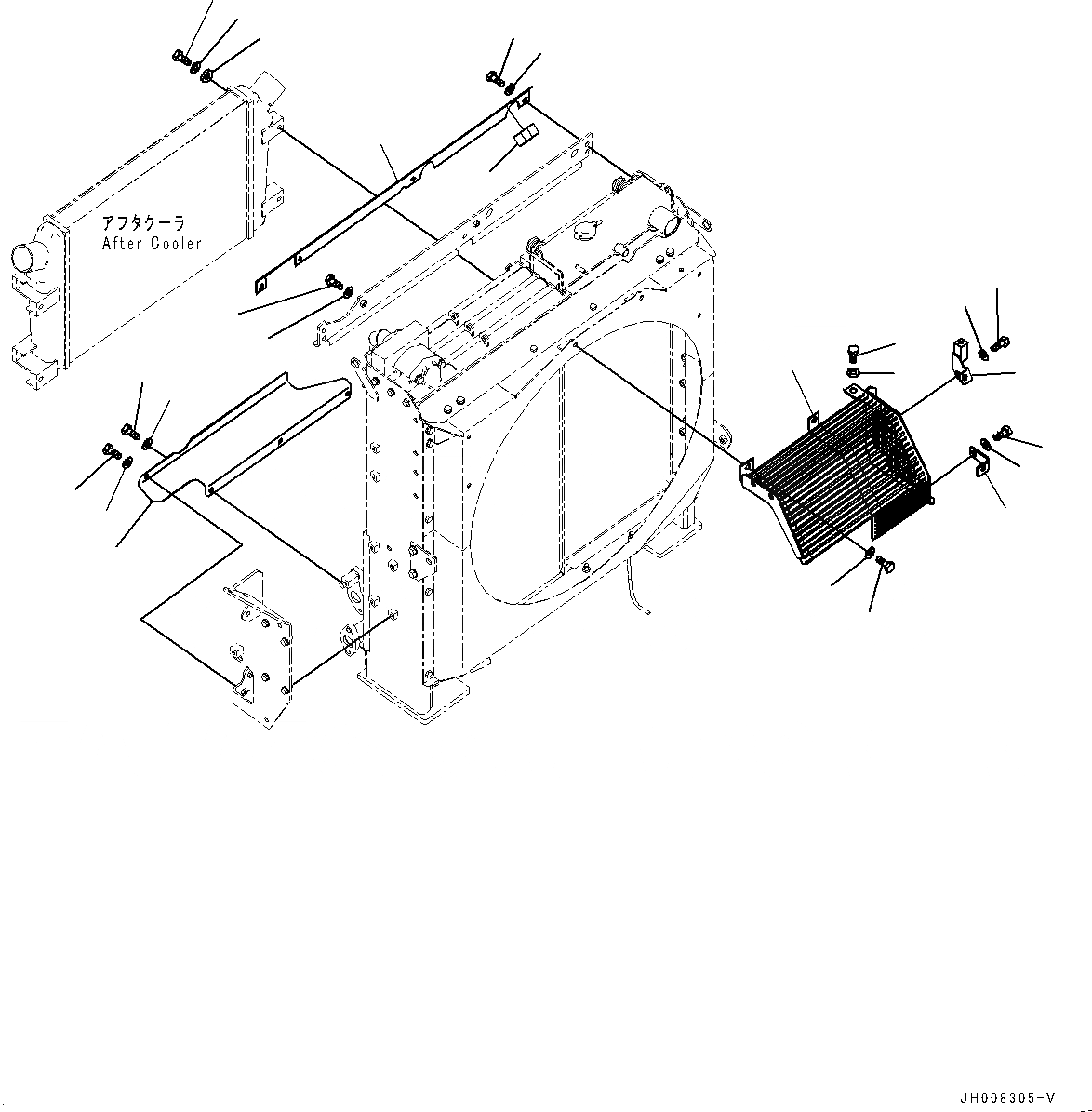 アフタクーラ
After Cooler

JH008305-V