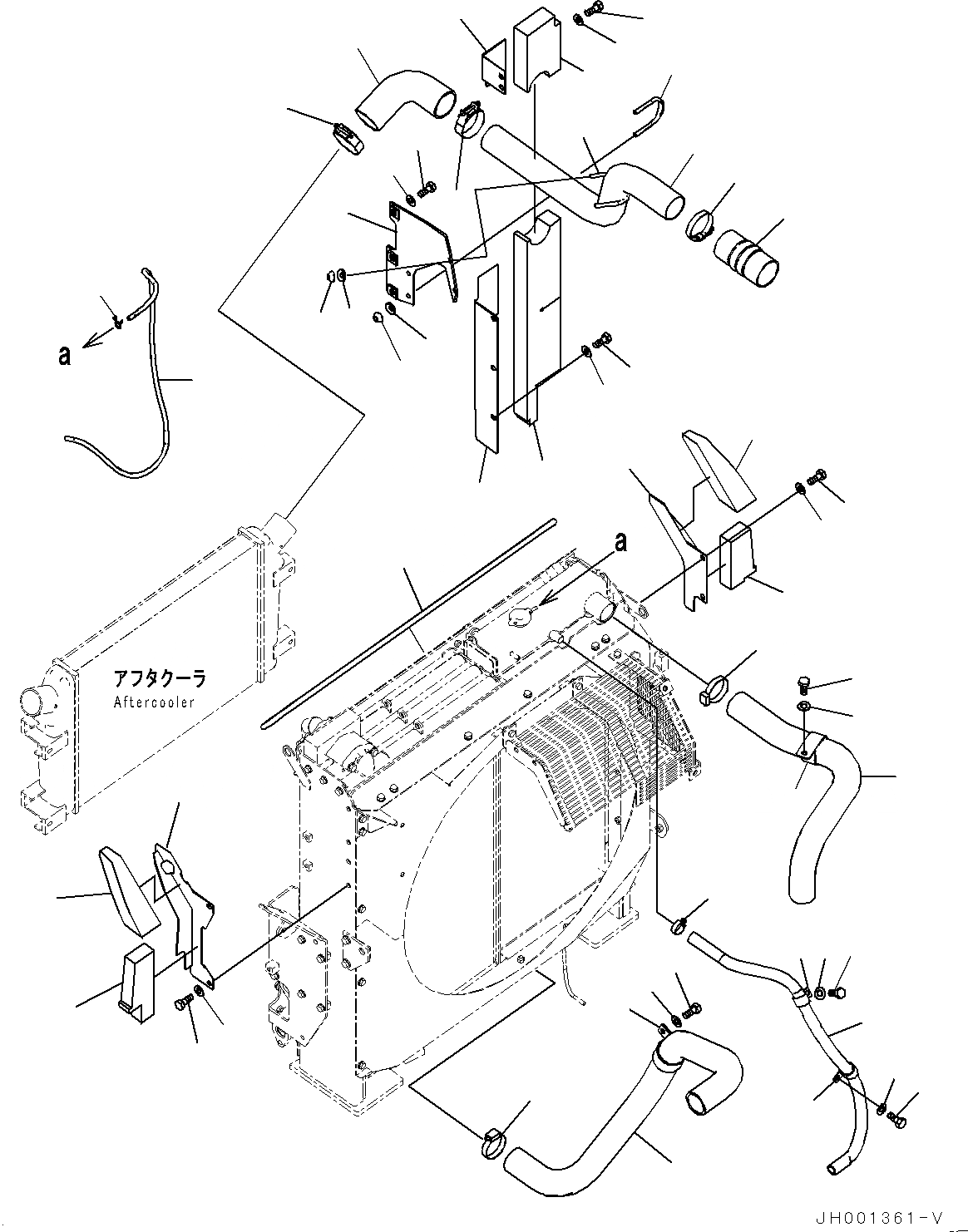 a

a

アフタクーラ
Aftercooler

JH001361-V