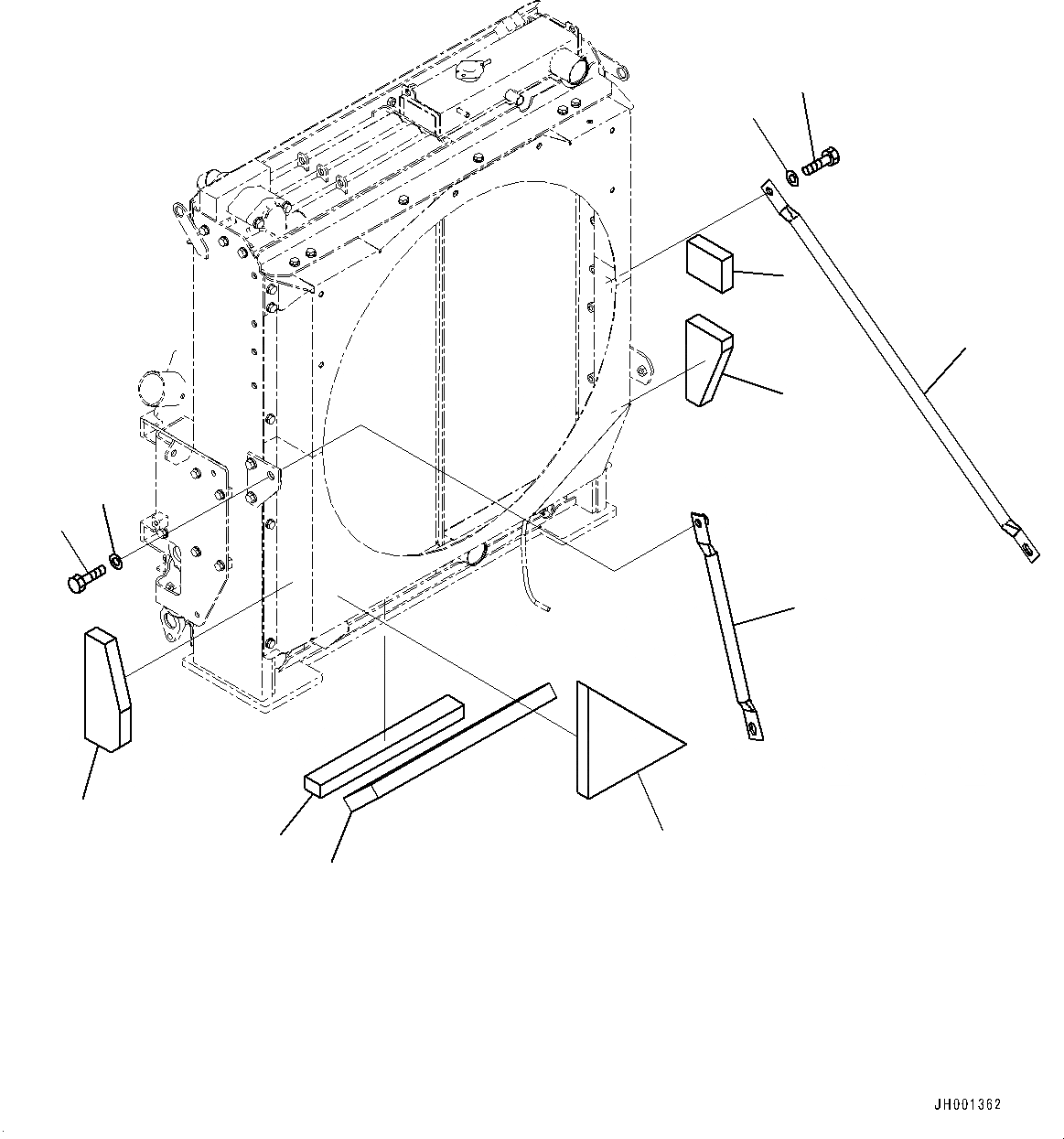 JH001362