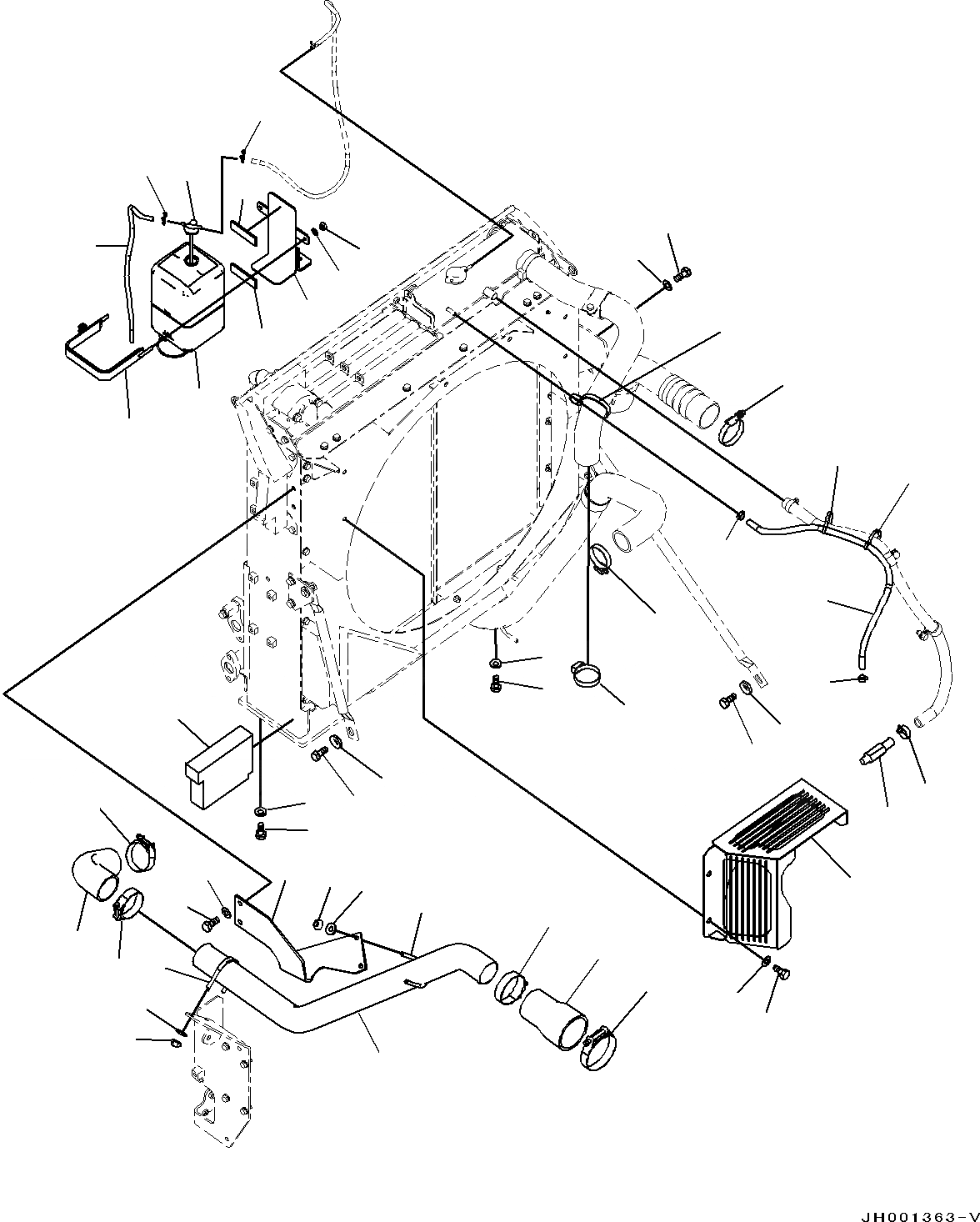 JH001363-V