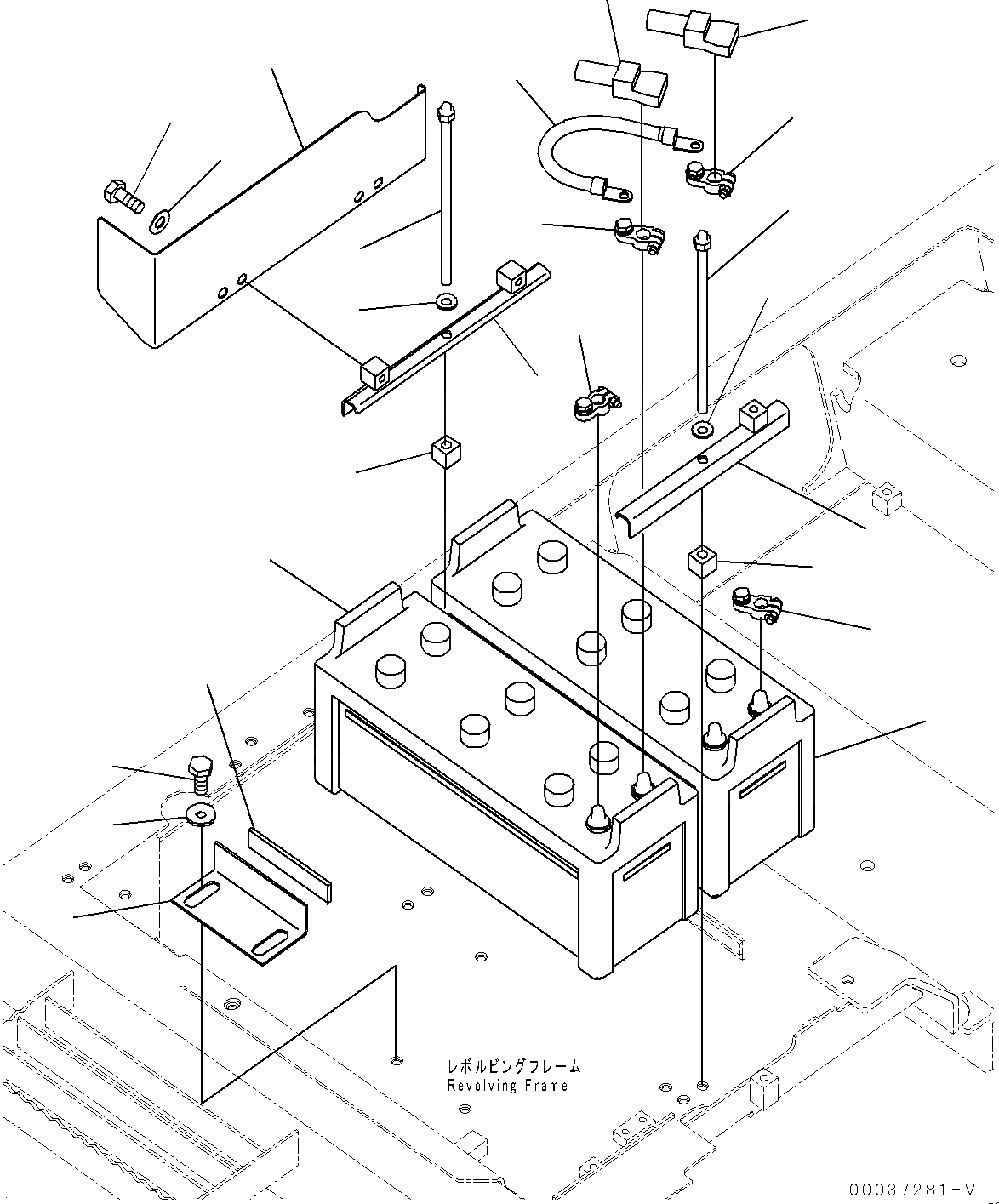 レボルビングフレーム
Revolving Frame

00037281-V