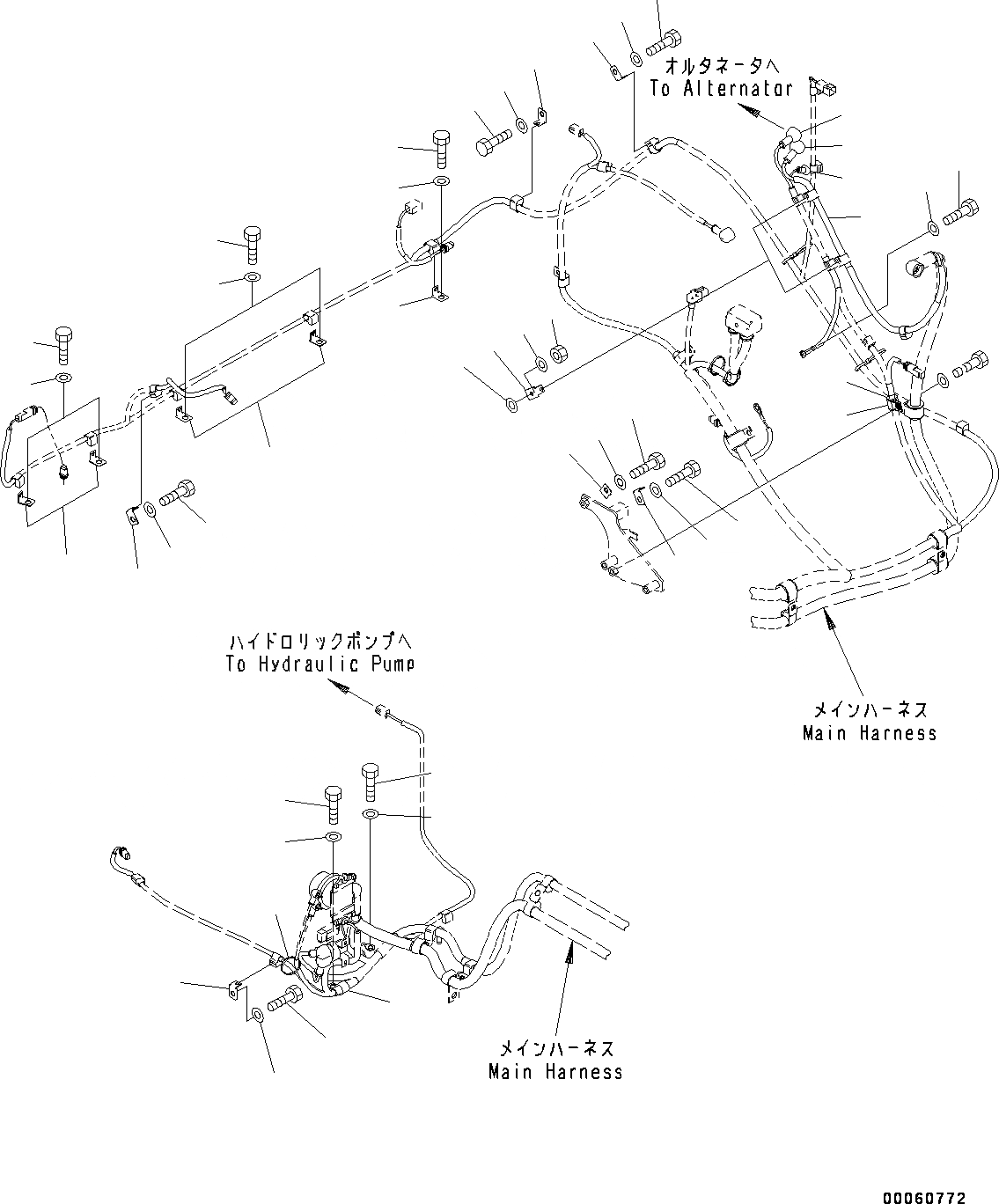 オルタネータへ
To Alternator

ハイドロリックポンプへ
To Hydraulic Pump

メインハーネス
Main Harness

メインハーネス
Main Harness

00060772