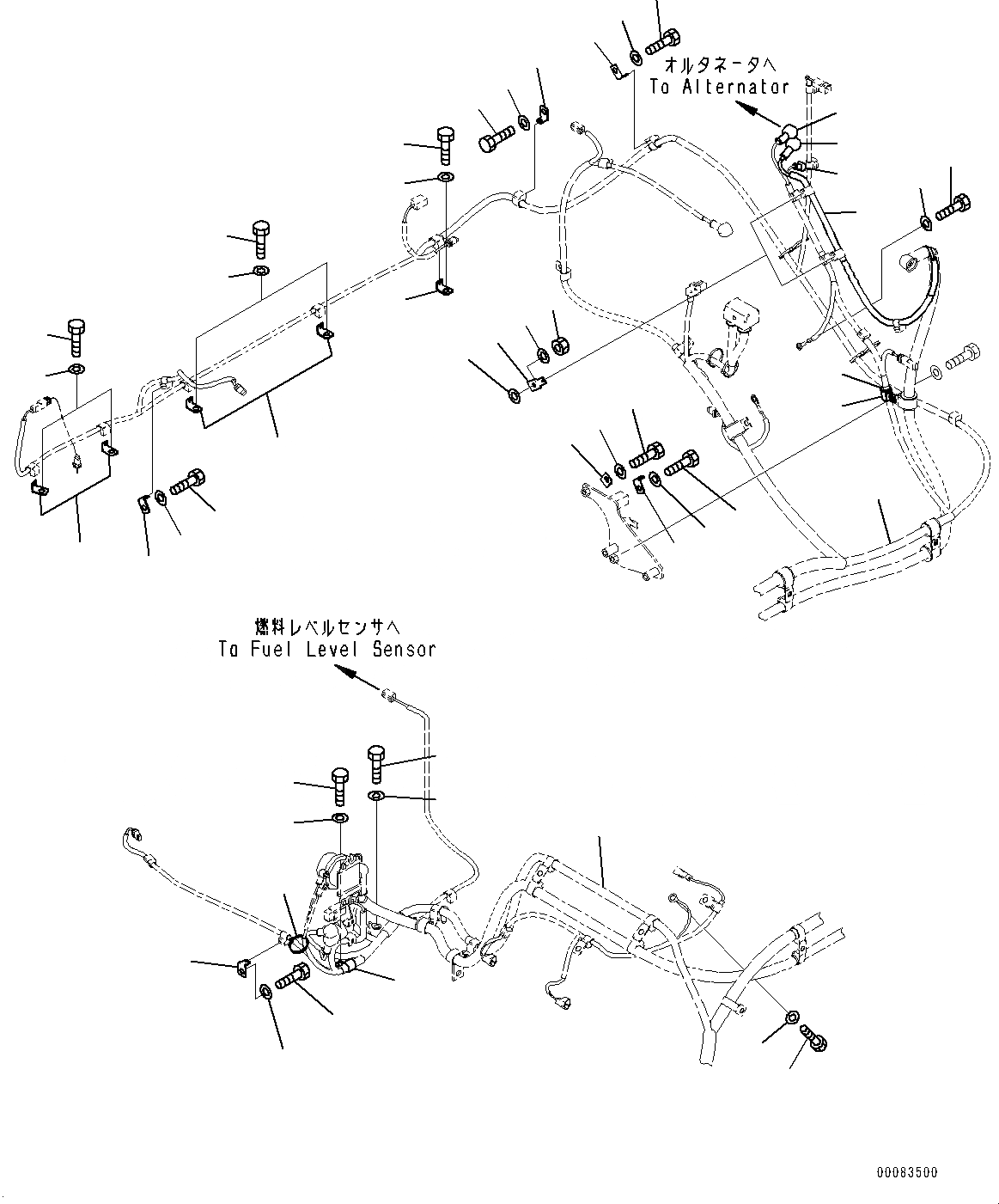 オルタネータへ
To Alternator

燃料レベルセンサへ
To Fuel Level Sensor

00083500