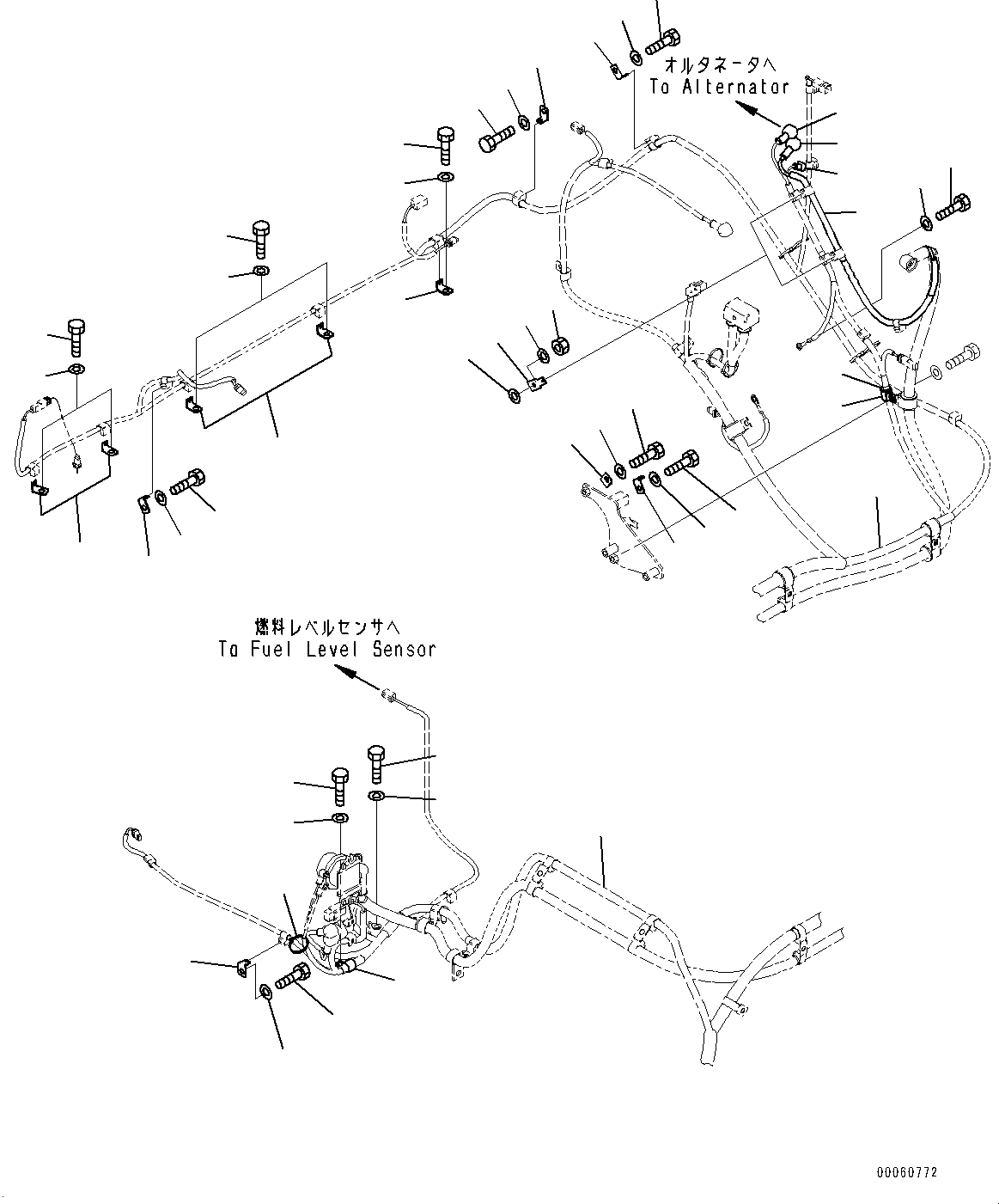 オルタネータへ
To Alternator

燃料レベルセンサへ
To Fuel Level Sensor

00060772