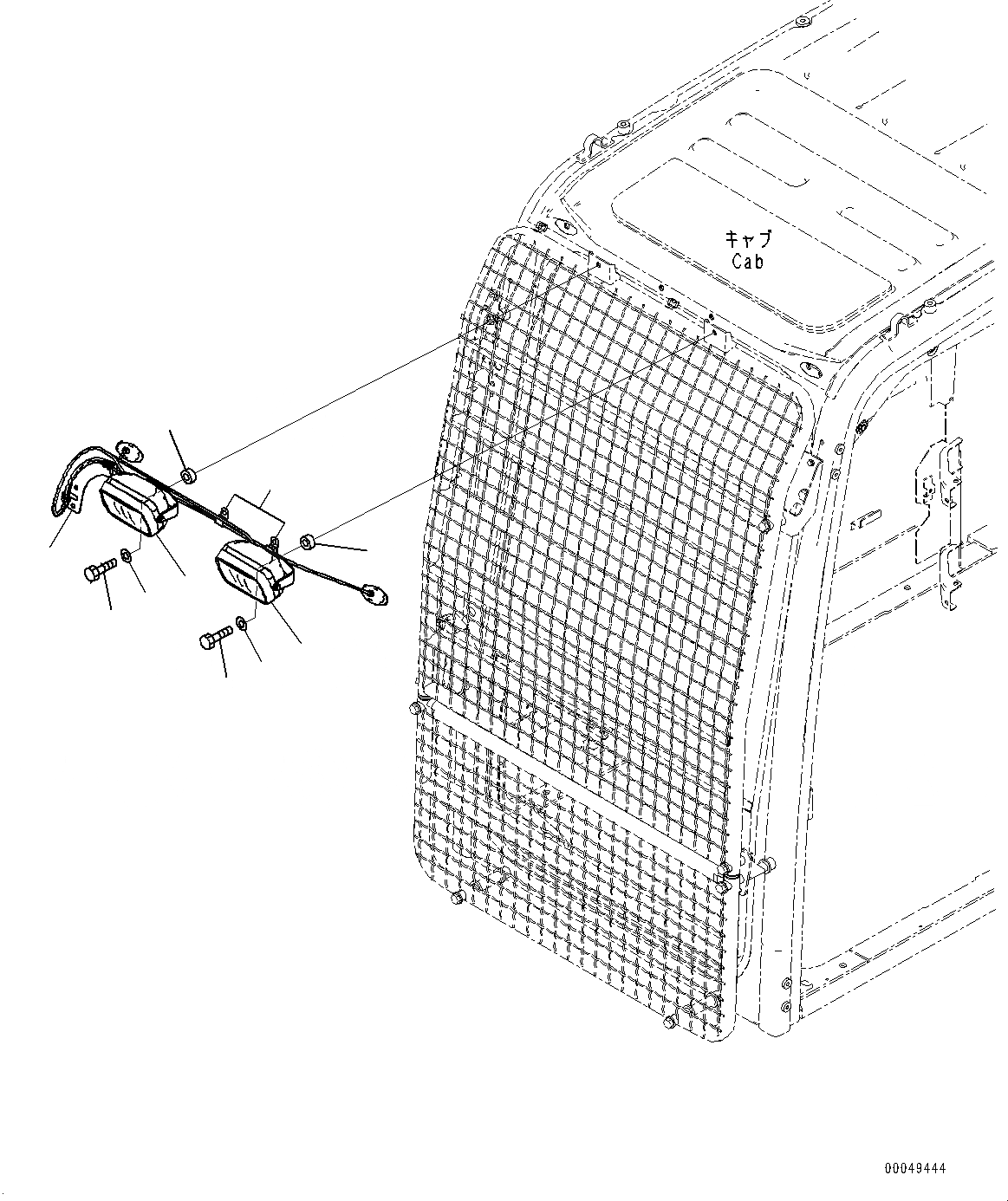 キャブ
Cab

00049444