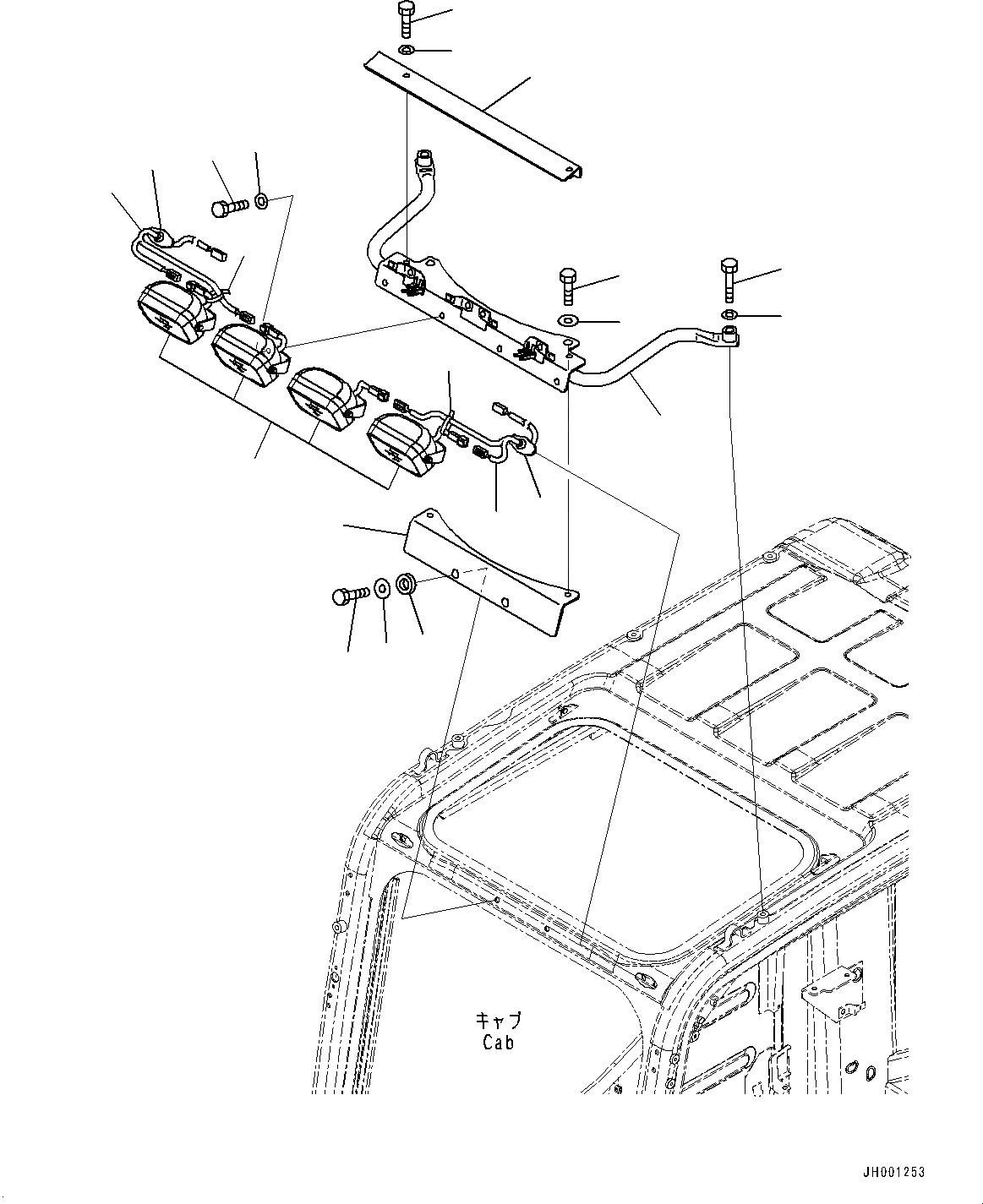 キャブ
Cab

JH001253