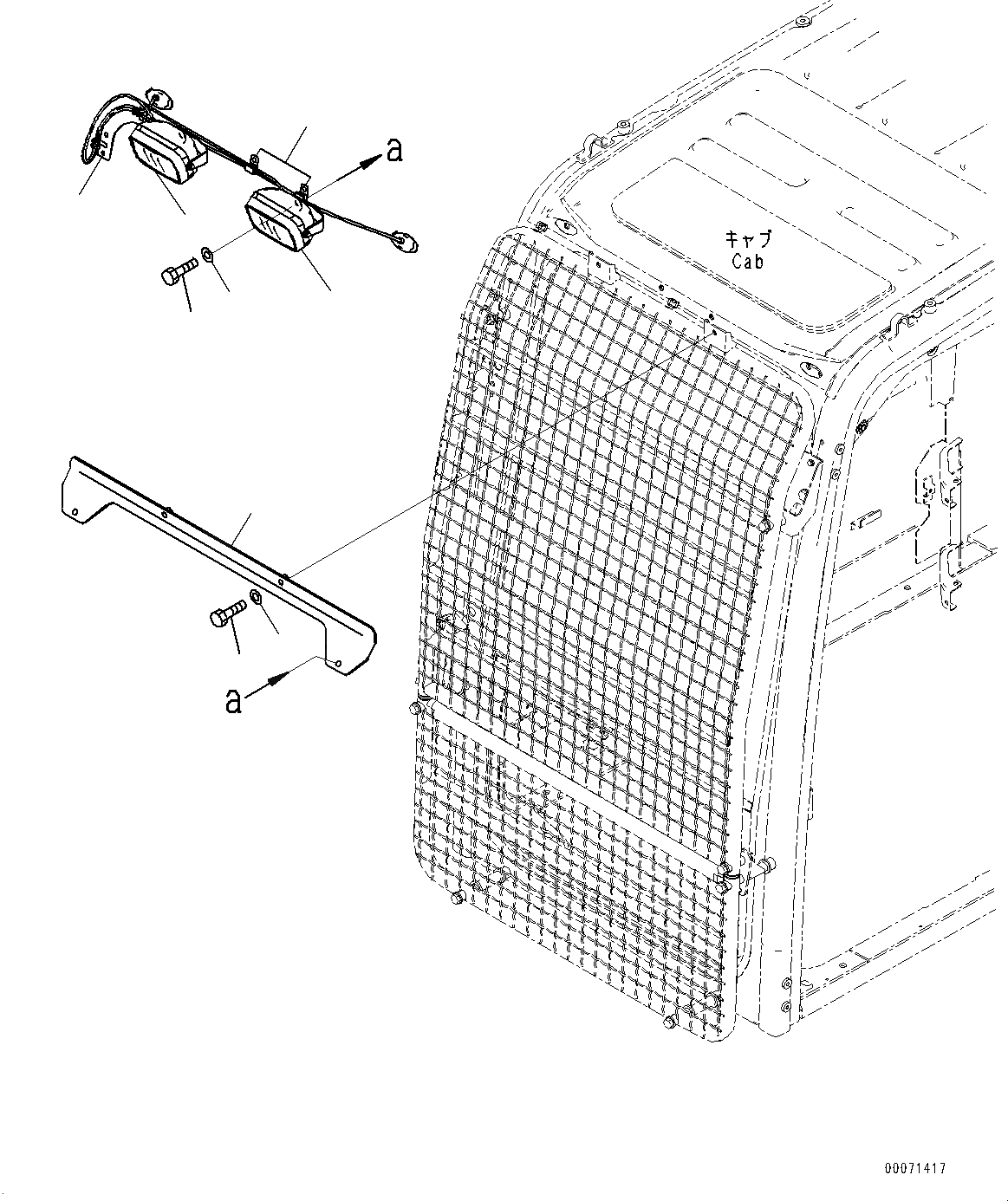 a

キャブ
Cab

a

00071417