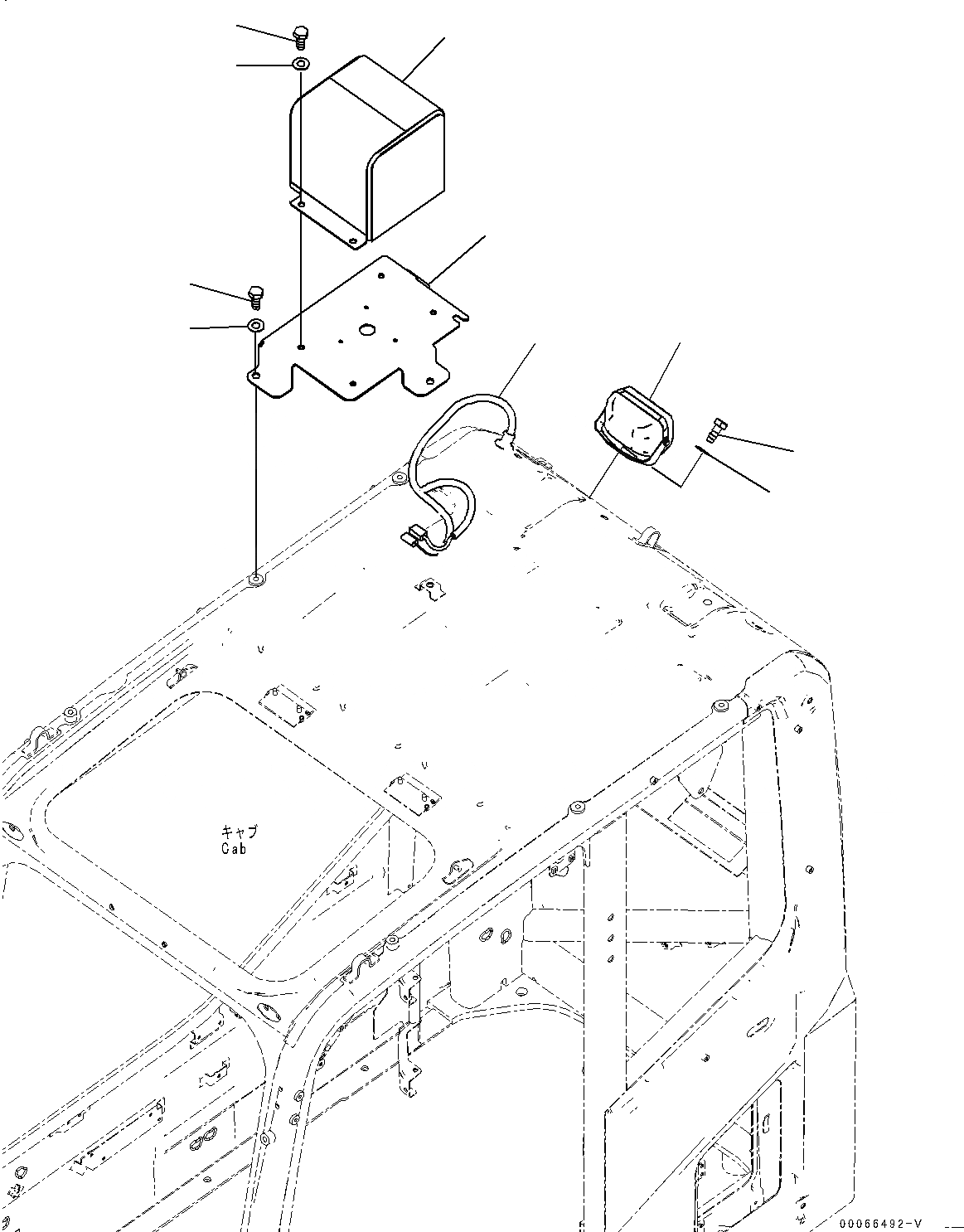 キャブ
Cab

00066492-V