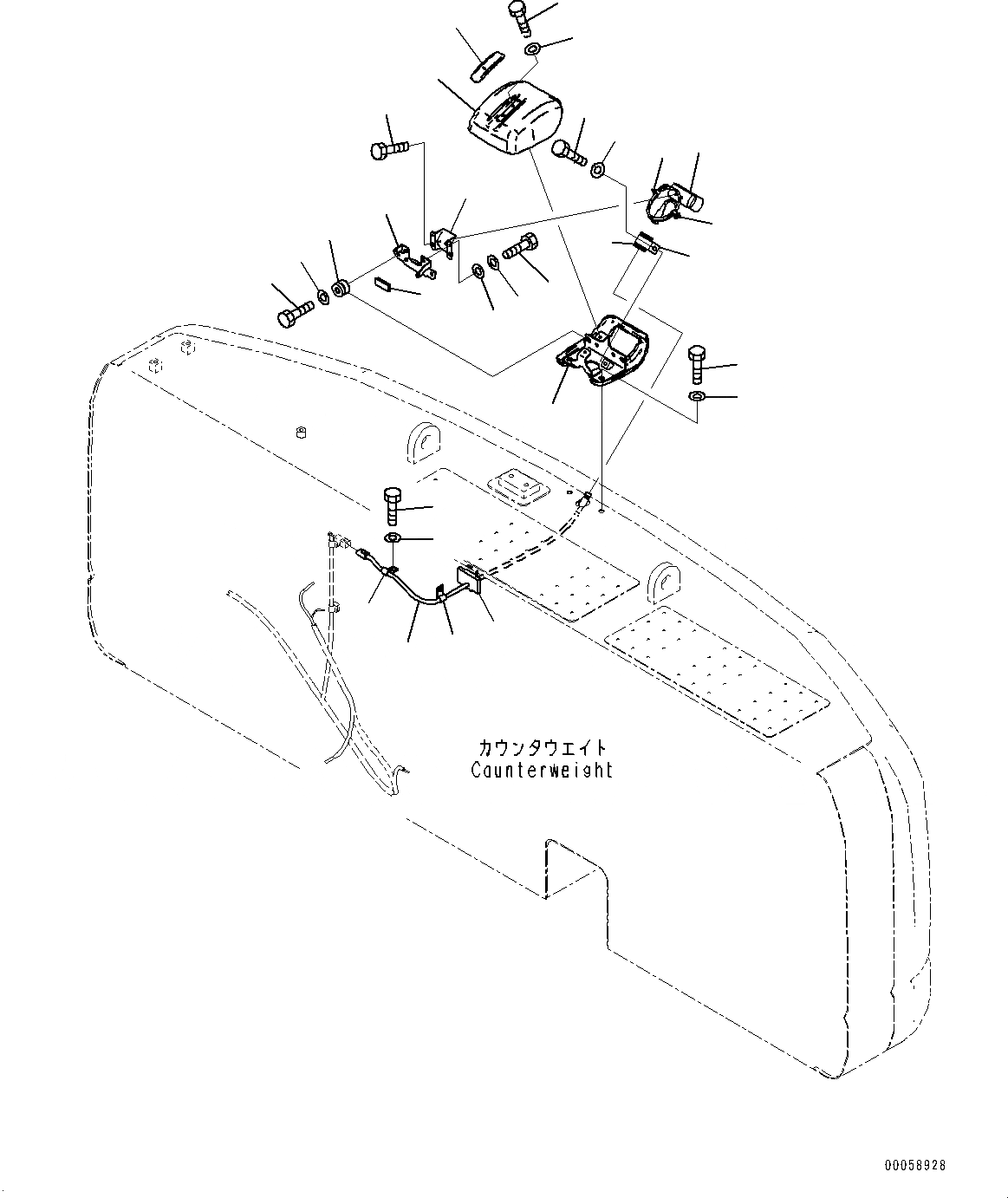 カウンタウエイト
Counterweight

00058928