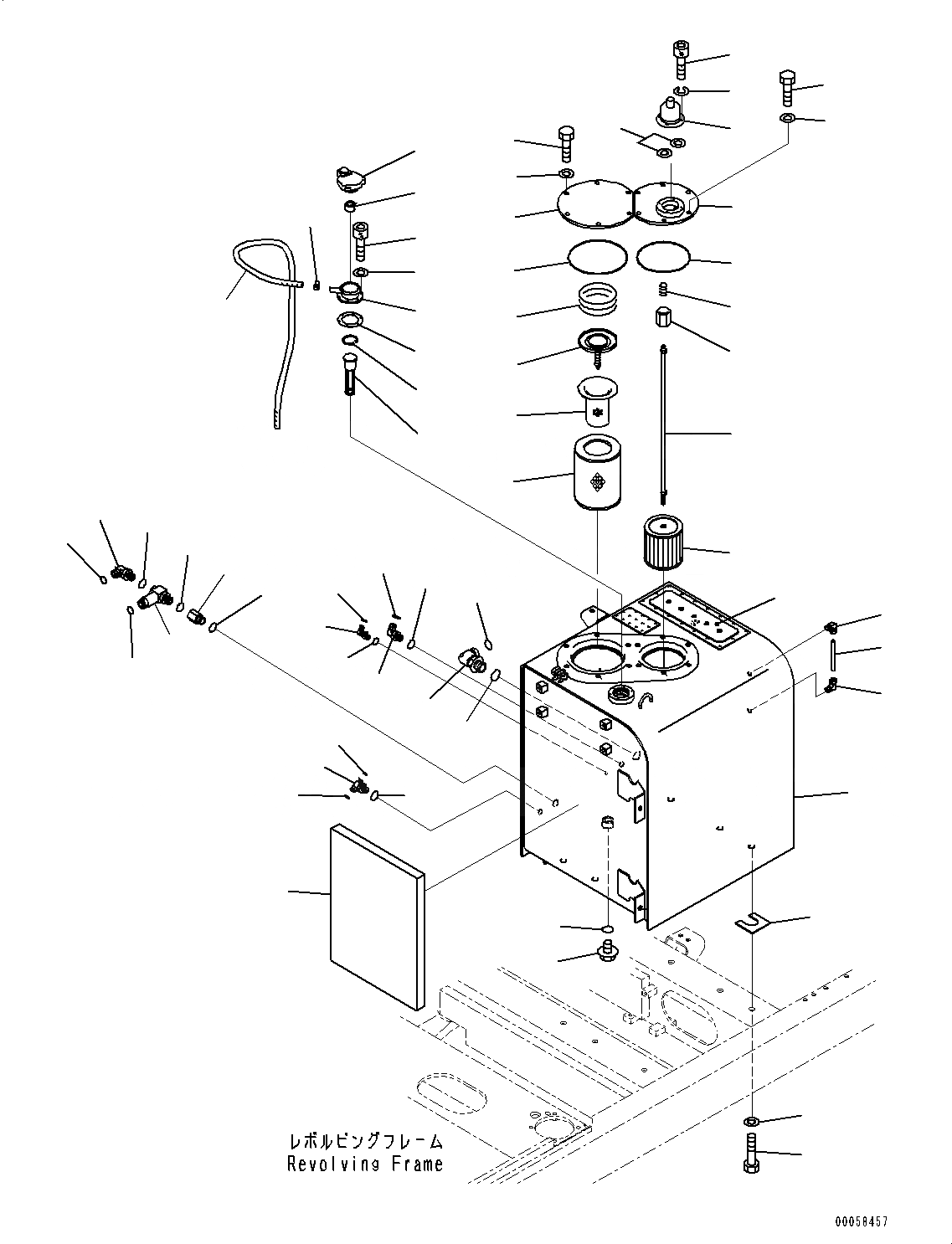 レボルビングフレーム
Revolving Frame

00058457