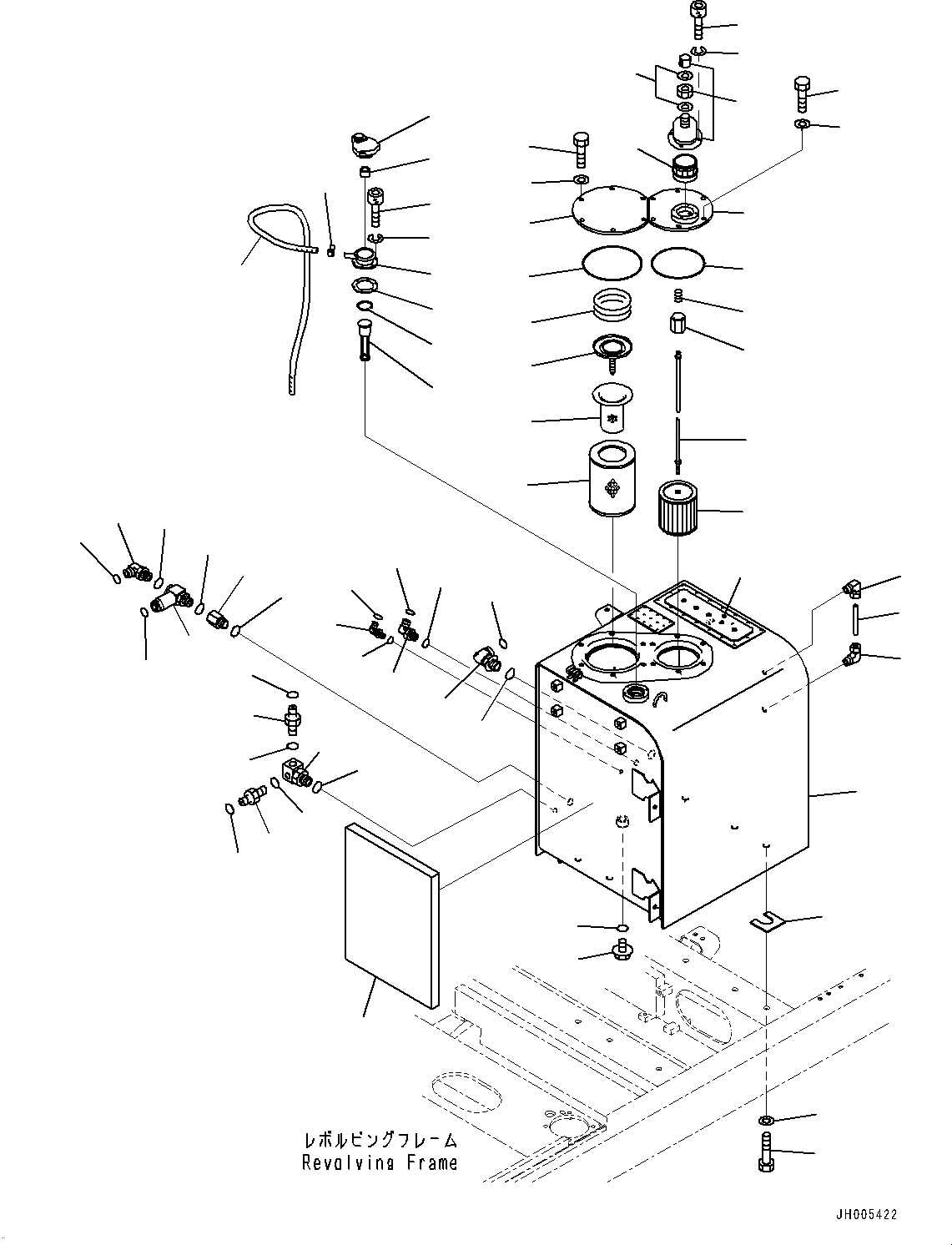 レボルビングフレーム
Revolving Frame

JH005422