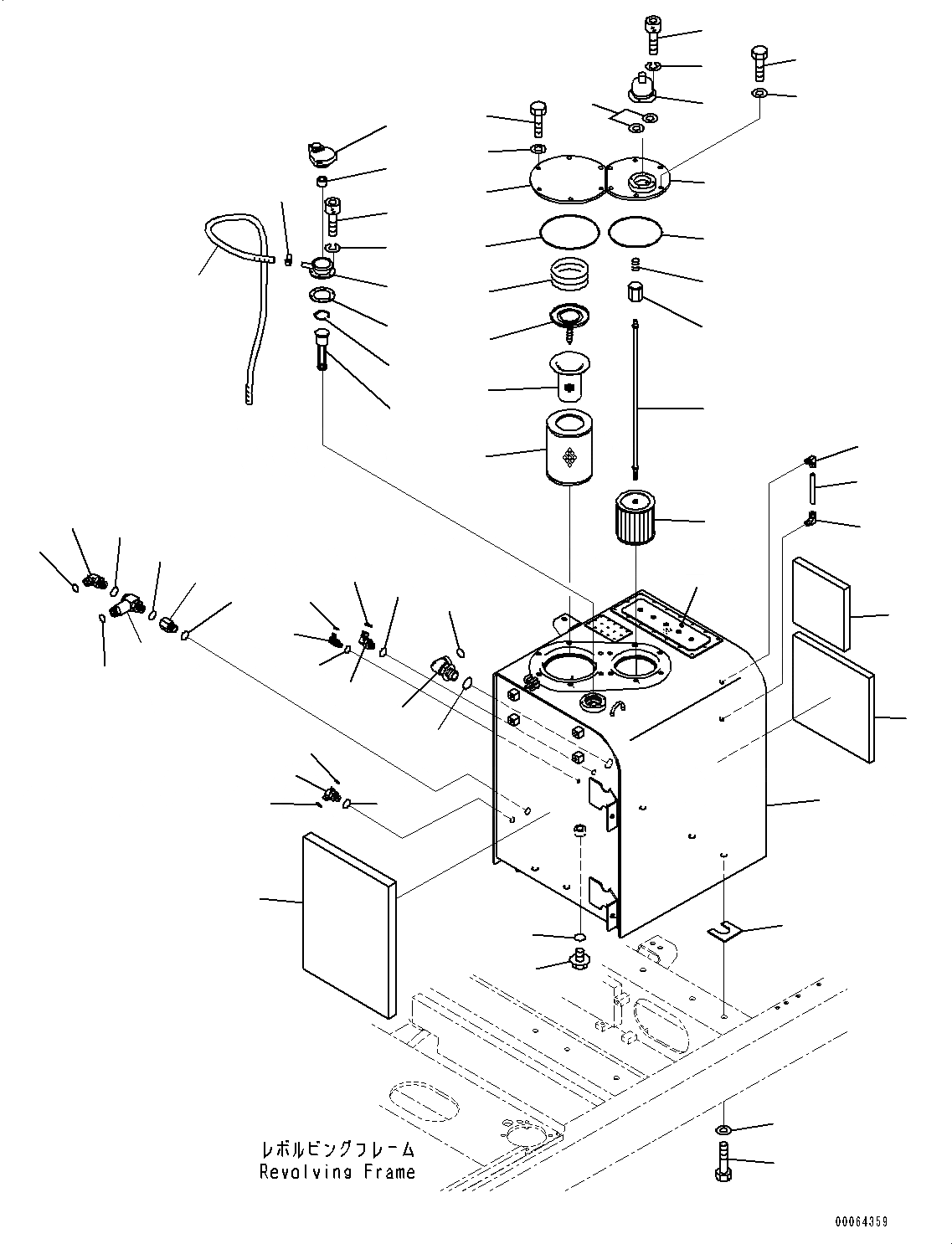 レボルビングフレーム
Revolving Frame

00064359