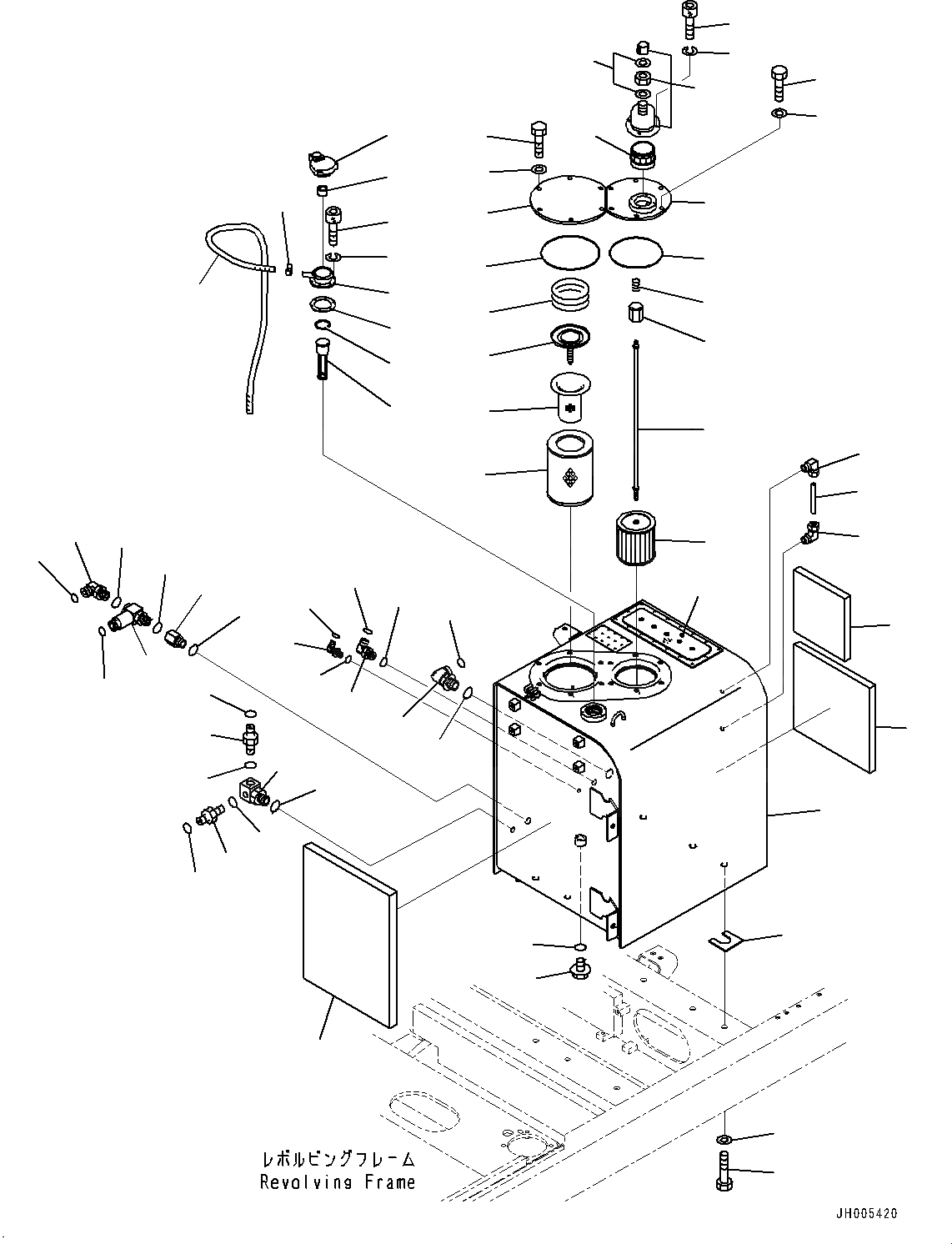 レボルビングフレーム
Revolving Frame

JH005420