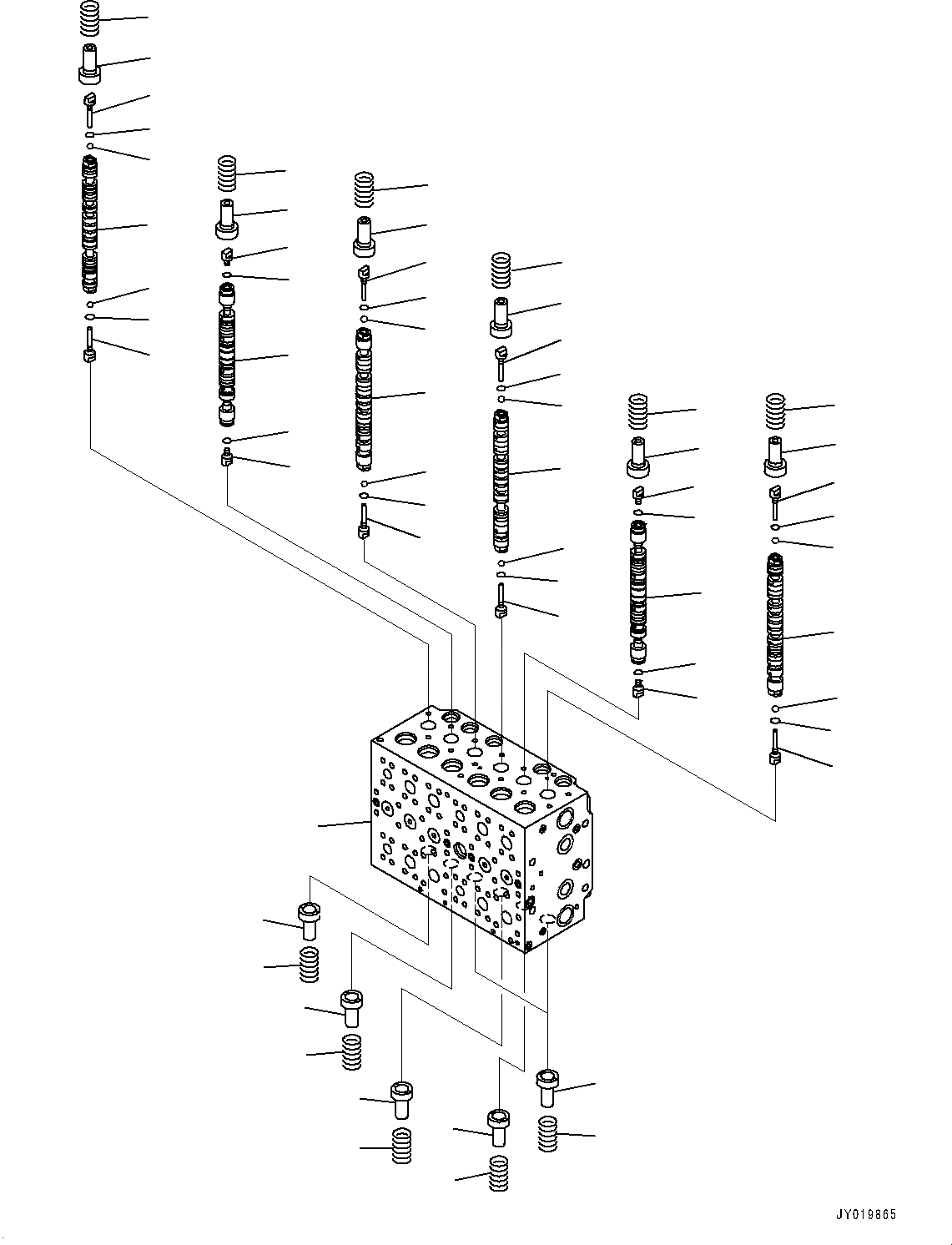 JY019865