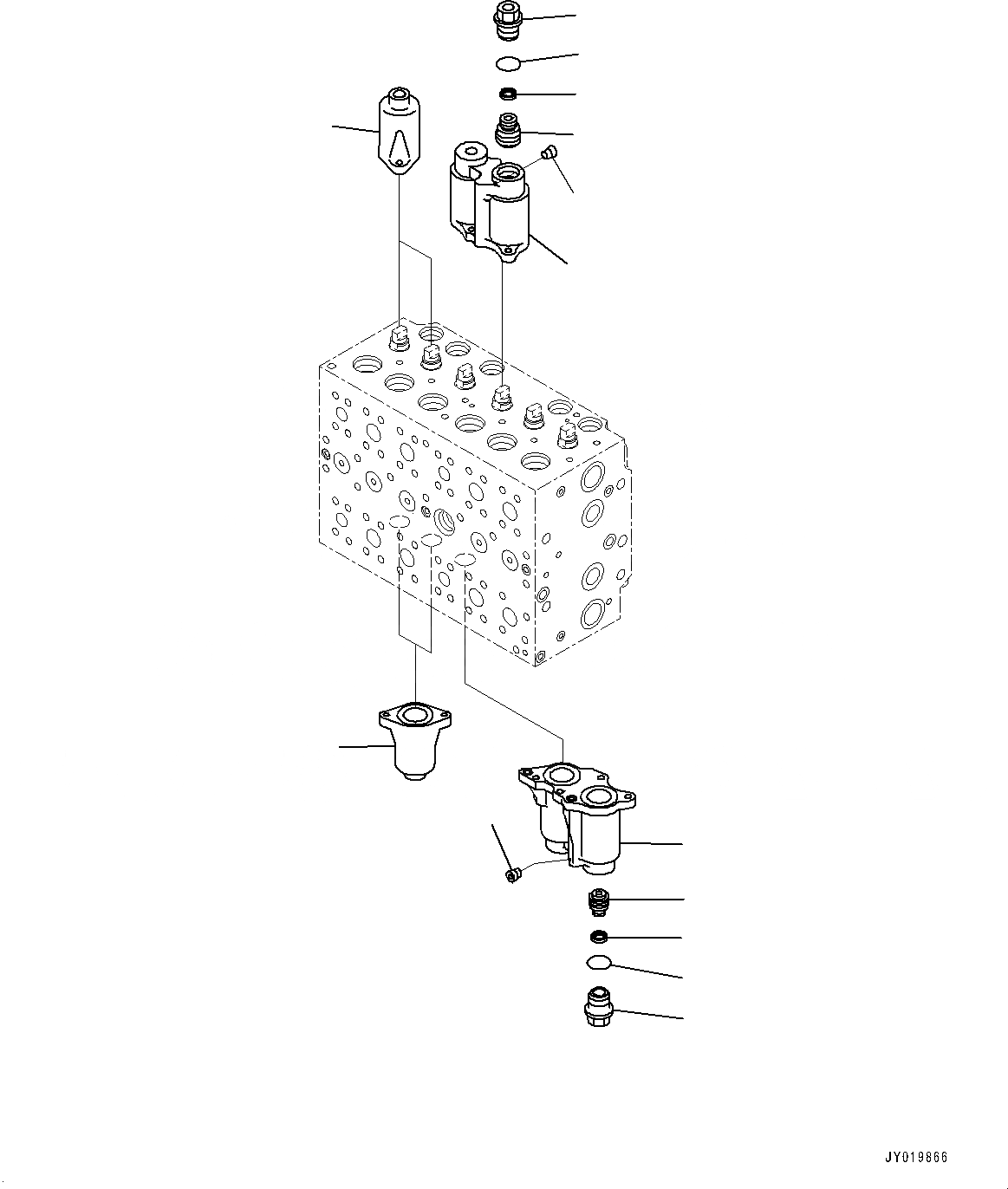 JY019866