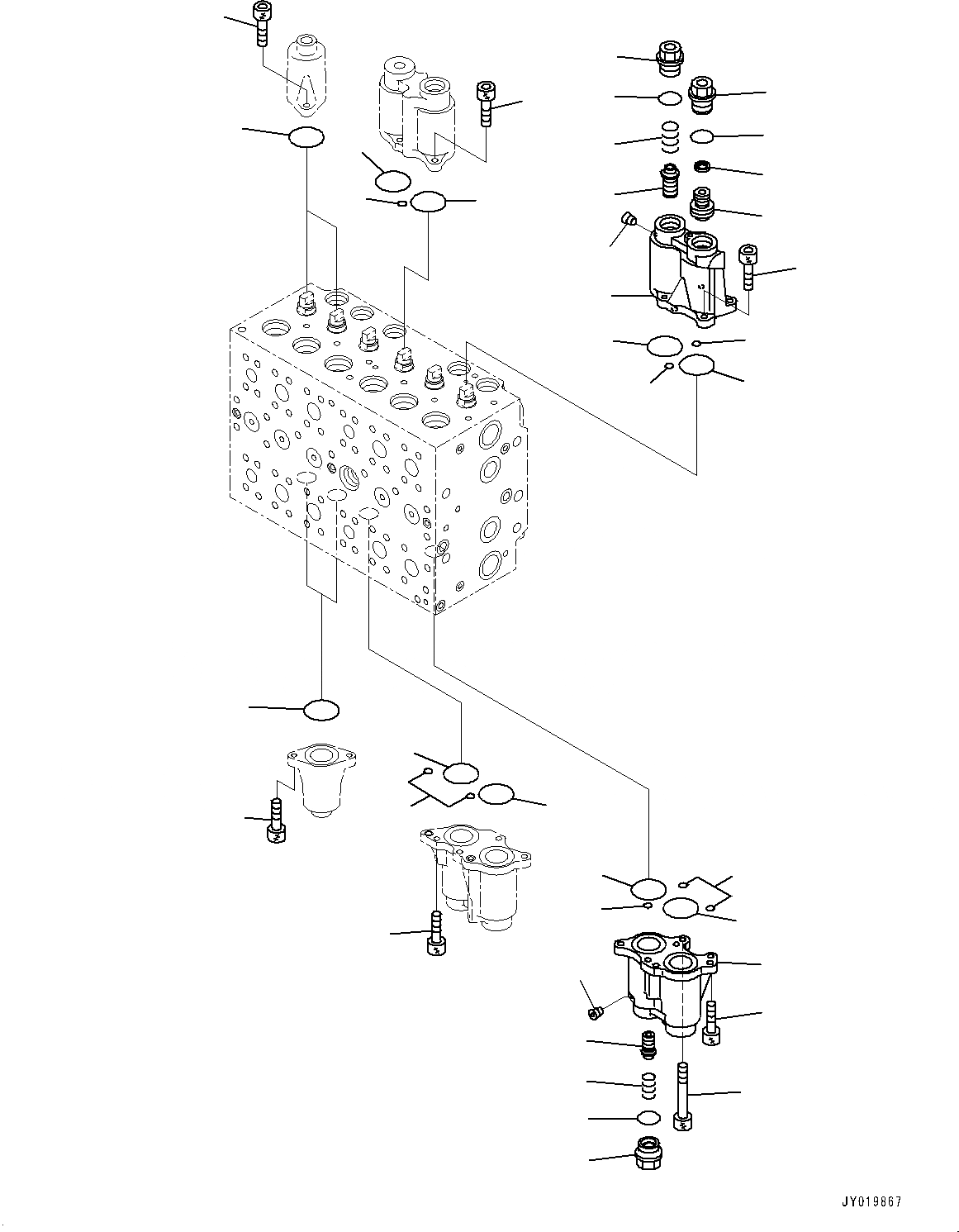 JY019867