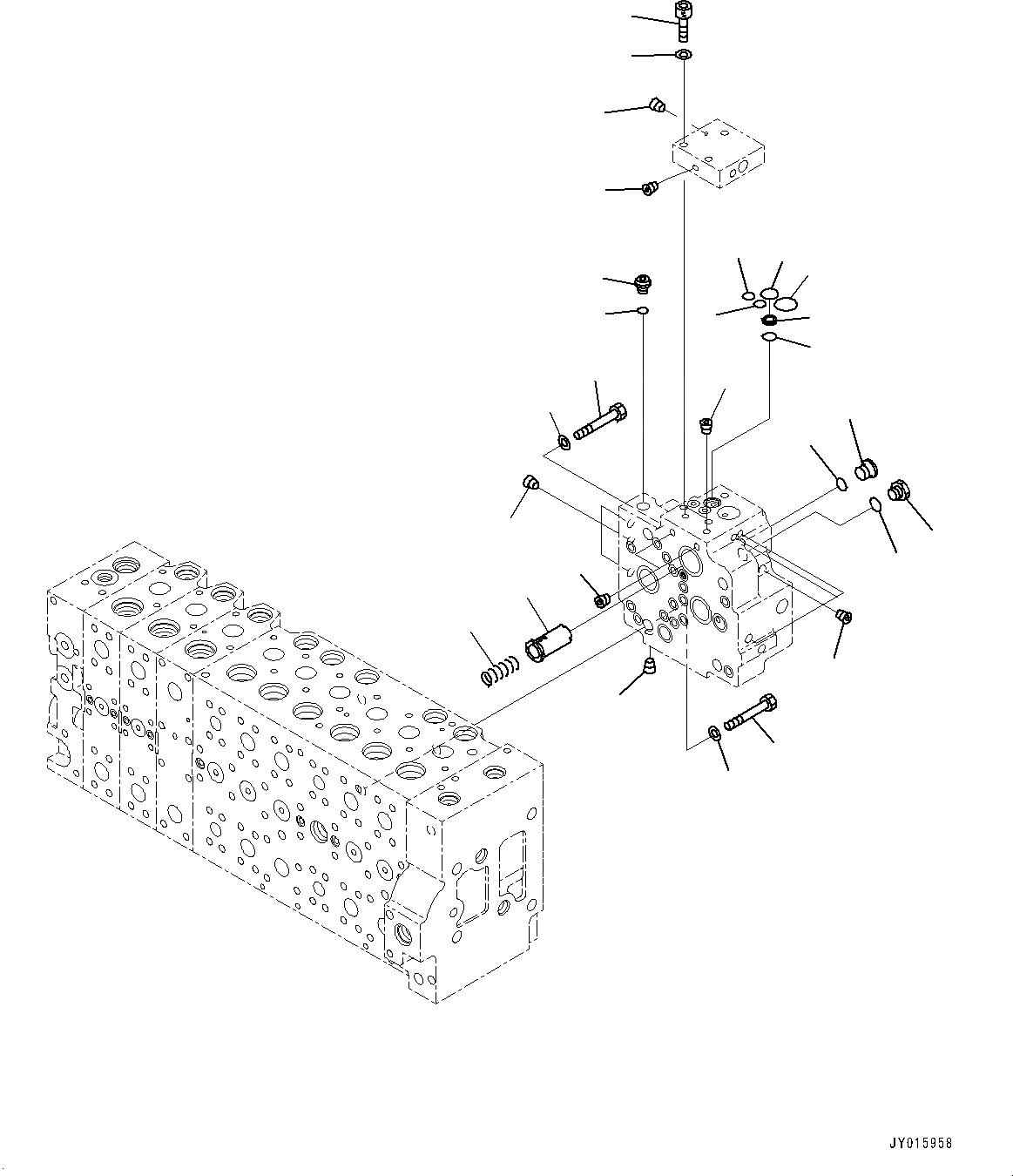 JY015958