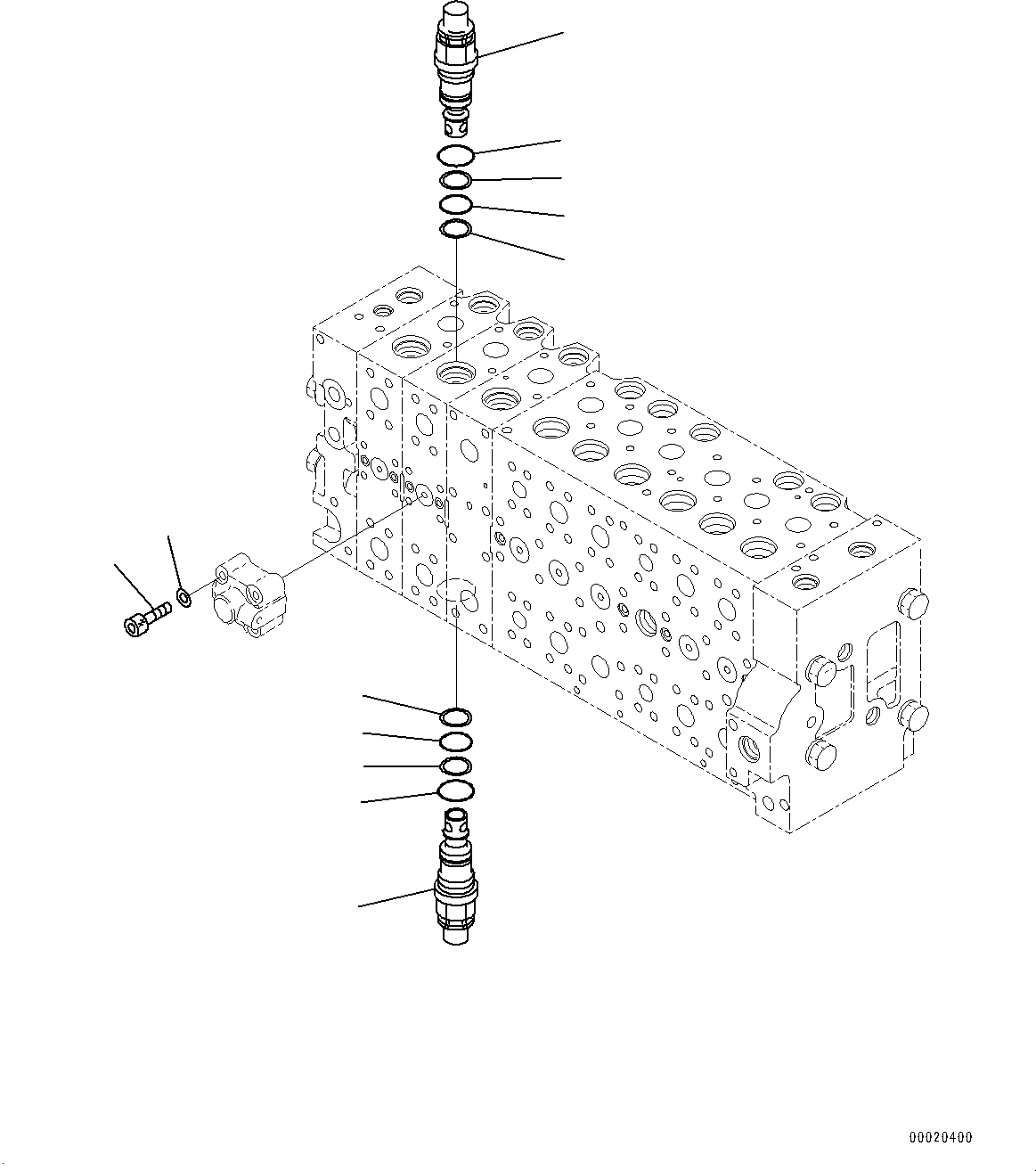 00020400